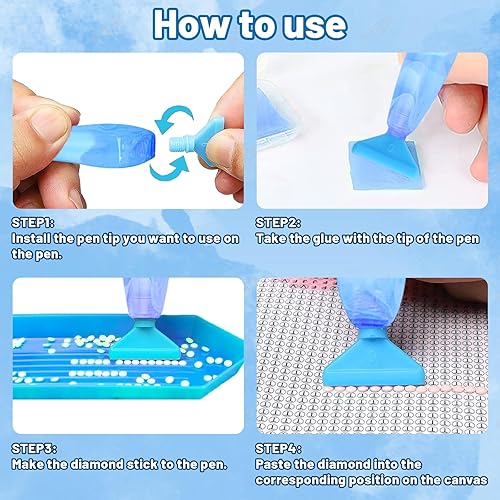 How to use

STEP1:
Install the pen tip you want to use on the pen.

STEP2:
Take the glue with the tip of the pen

STEP3:
Make the diamond stick to the pen.

STEP4:
Paste the diamond into the corresponding position on the canvas