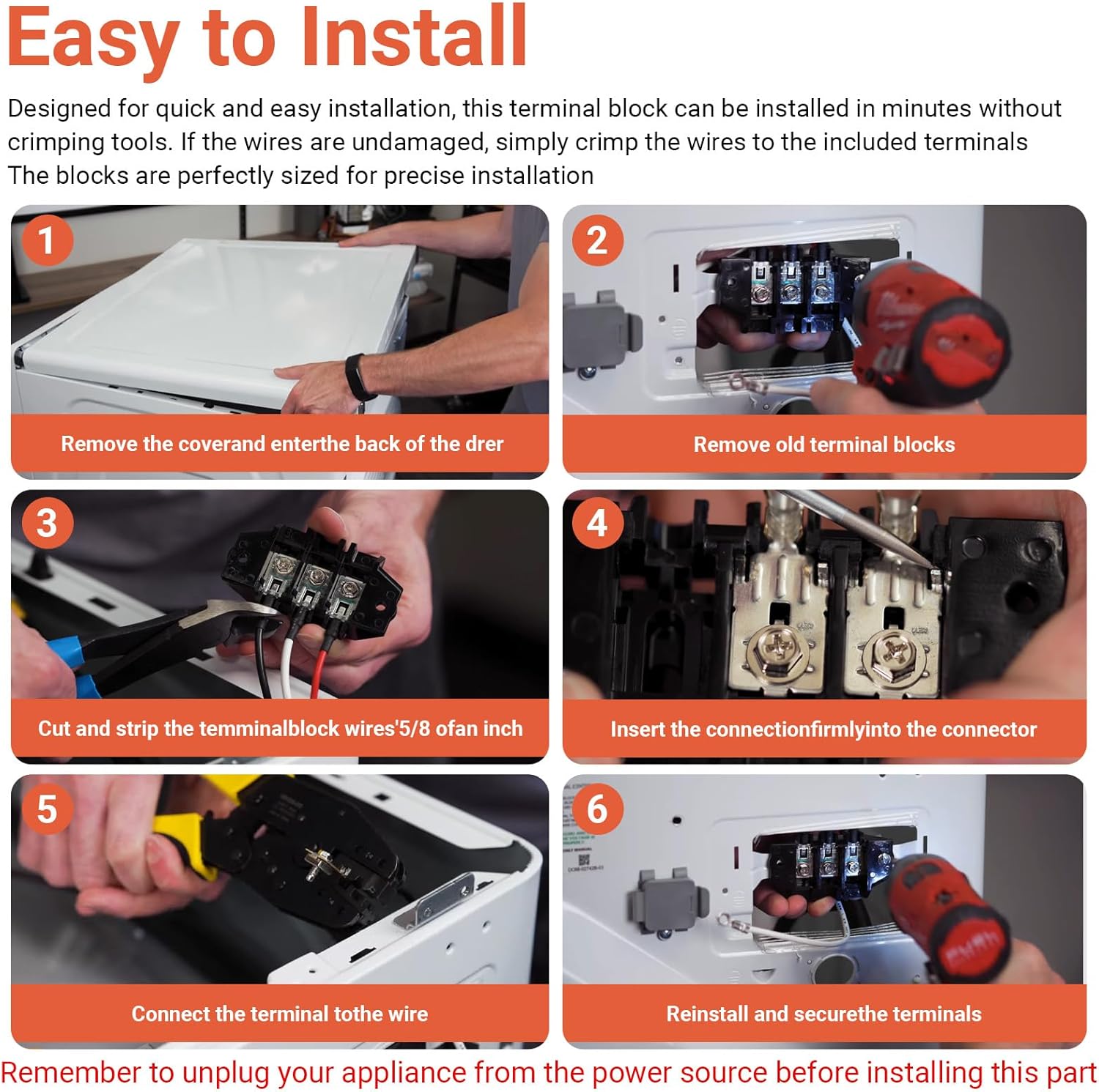 Easy to Install

Designed for quick and easy installation, this terminal block can be installed in minutes without crimping tools. If the wires are undamaged, simply crimp the wires to the included terminals The blocks are perfectly sized for precise installation

1
Remove the coverand enterthe back of the drer

2
Remove old terminal blocks

3
Cut and strip the temminalblock wires'5/8 ofan inch

4
Insert the connectionfirmlyinto the connector

5
Connect the terminal tothe wire

6
Reinstall and securethe terminals

Remember to unplug your appliance from the power source before installing this part