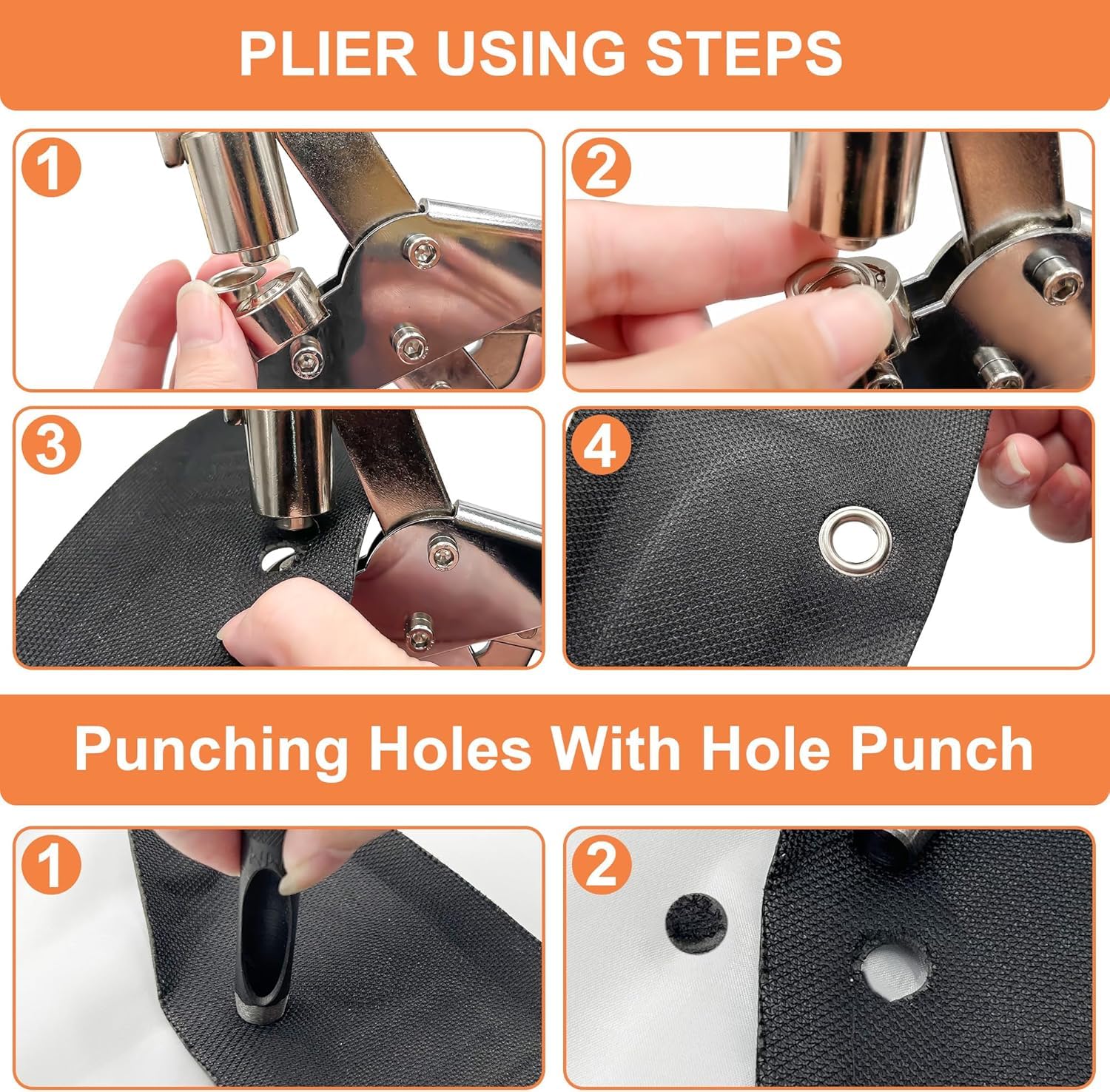 PLIER USING STEPS

1

2

3

4

Punching Holes With Hole Punch

1

2