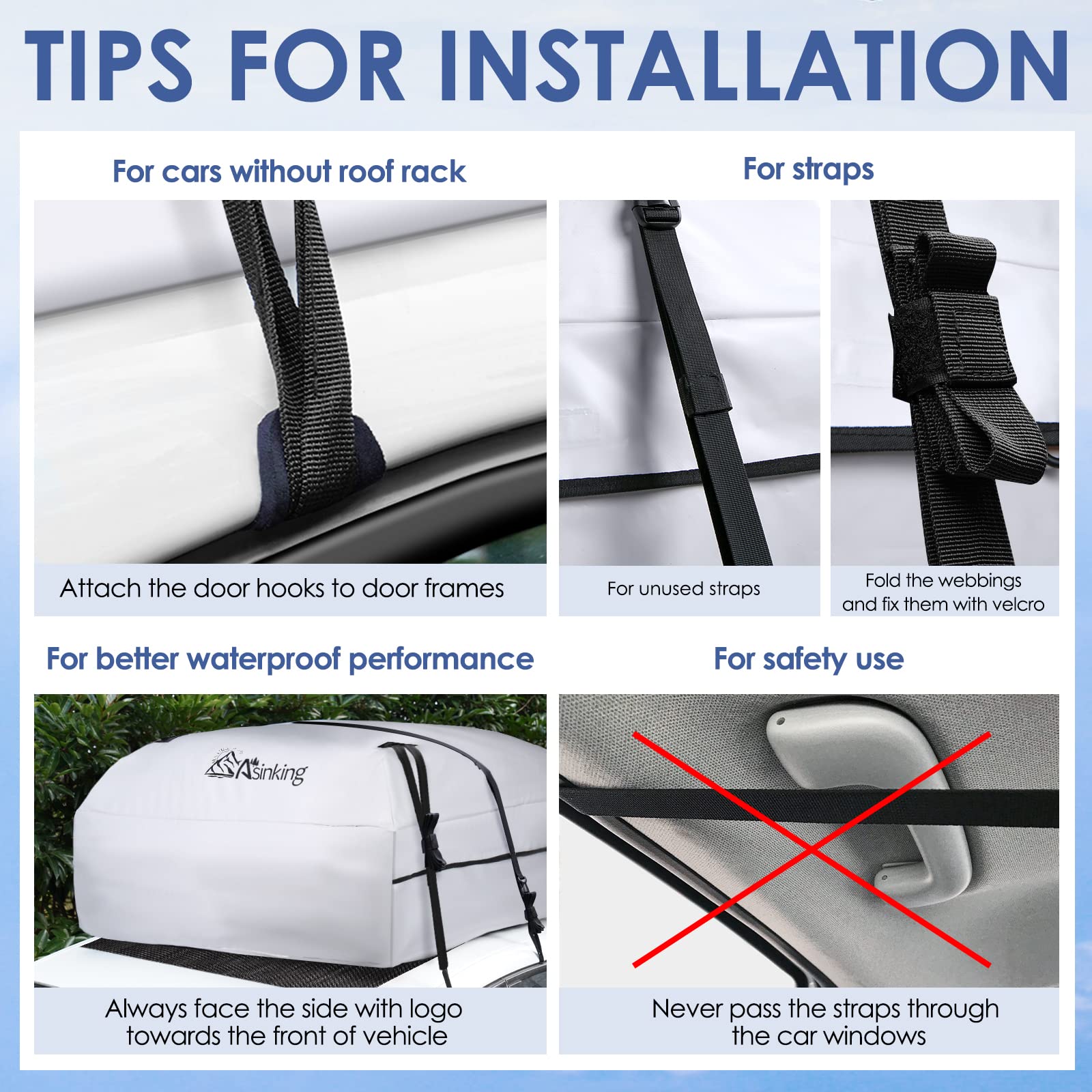 TIPS FOR INSTALLATION

For cars without roof rack

Attach the door hooks to door frames

For straps

For unused straps

Fold the webbings and fix them with velcro

For better waterproof performance

Asinking

Always face the side with logo towards the front of vehicle

For safety use

Never pass the straps through the car windows