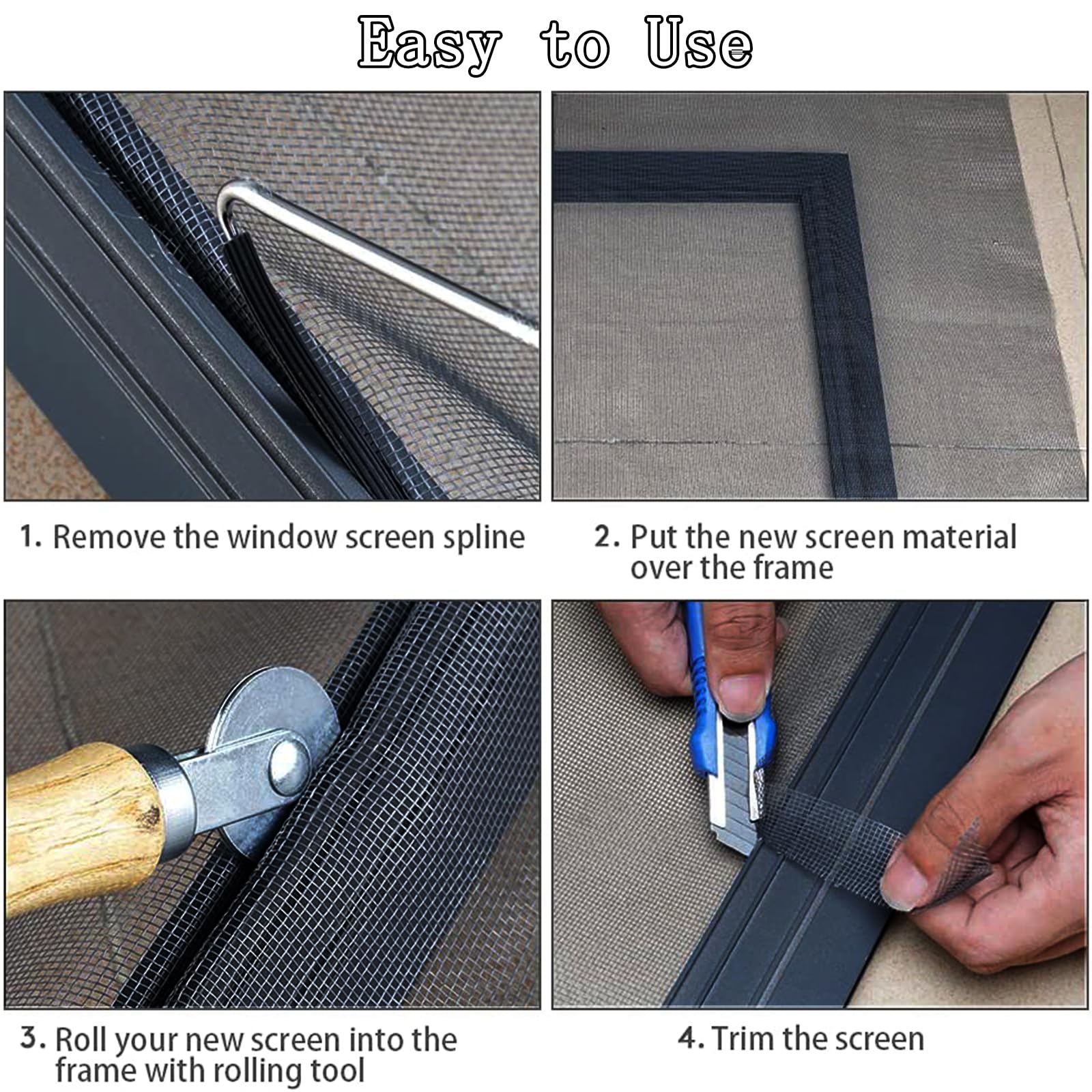 Easy to Use

1. Remove the window screen spline

2. Put the new screen material over the frame

3. Roll your new screen into the frame with rolling tool

4. Trim the screen