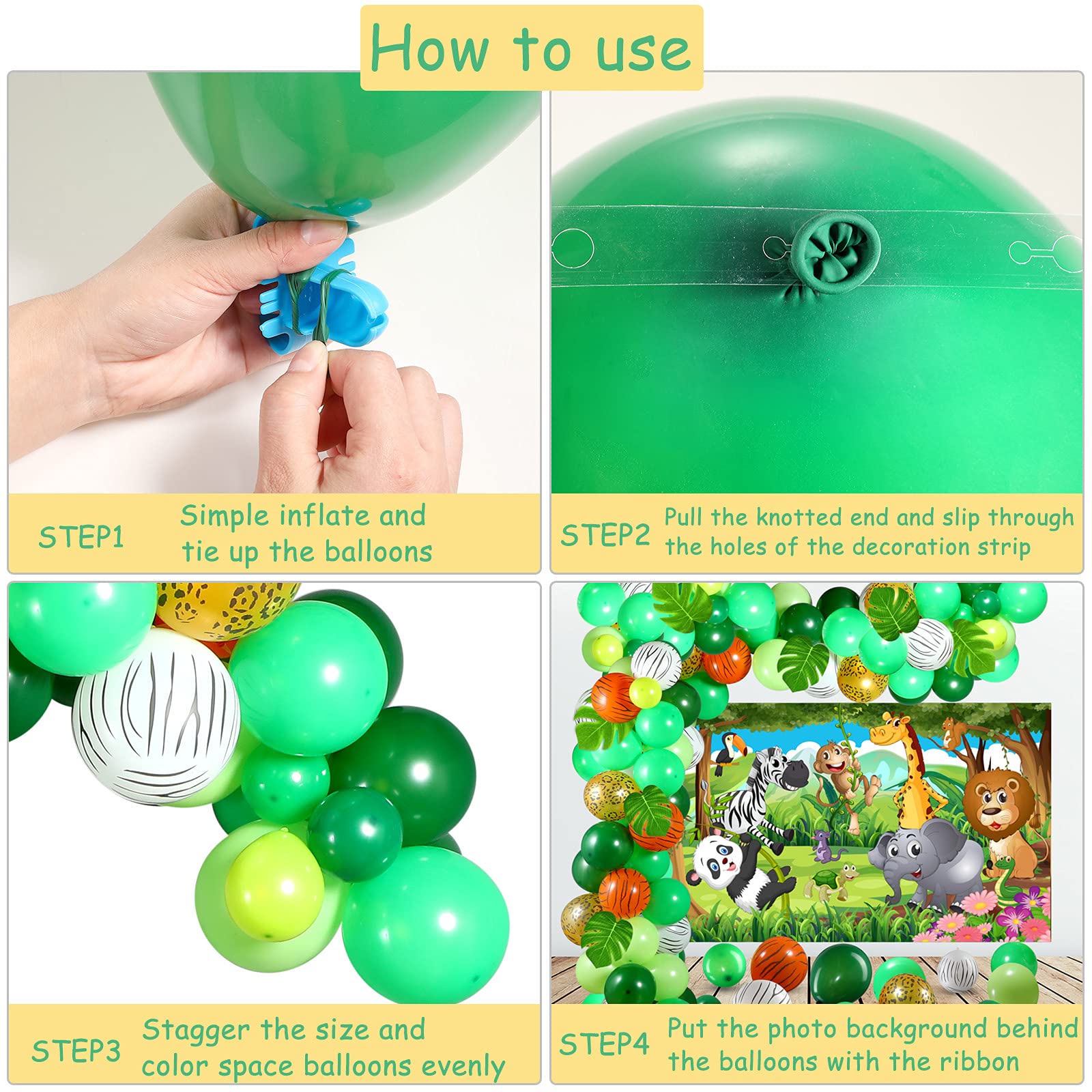 How to use

STEP1 Simple inflate and tie up the balloons

STEP2 Pull the knotted end and slip through the holes of the decoration strip

STEP3 Stagger the size and color space balloons evenly

STEP4 Put the photo background behind the balloons with the ribbon