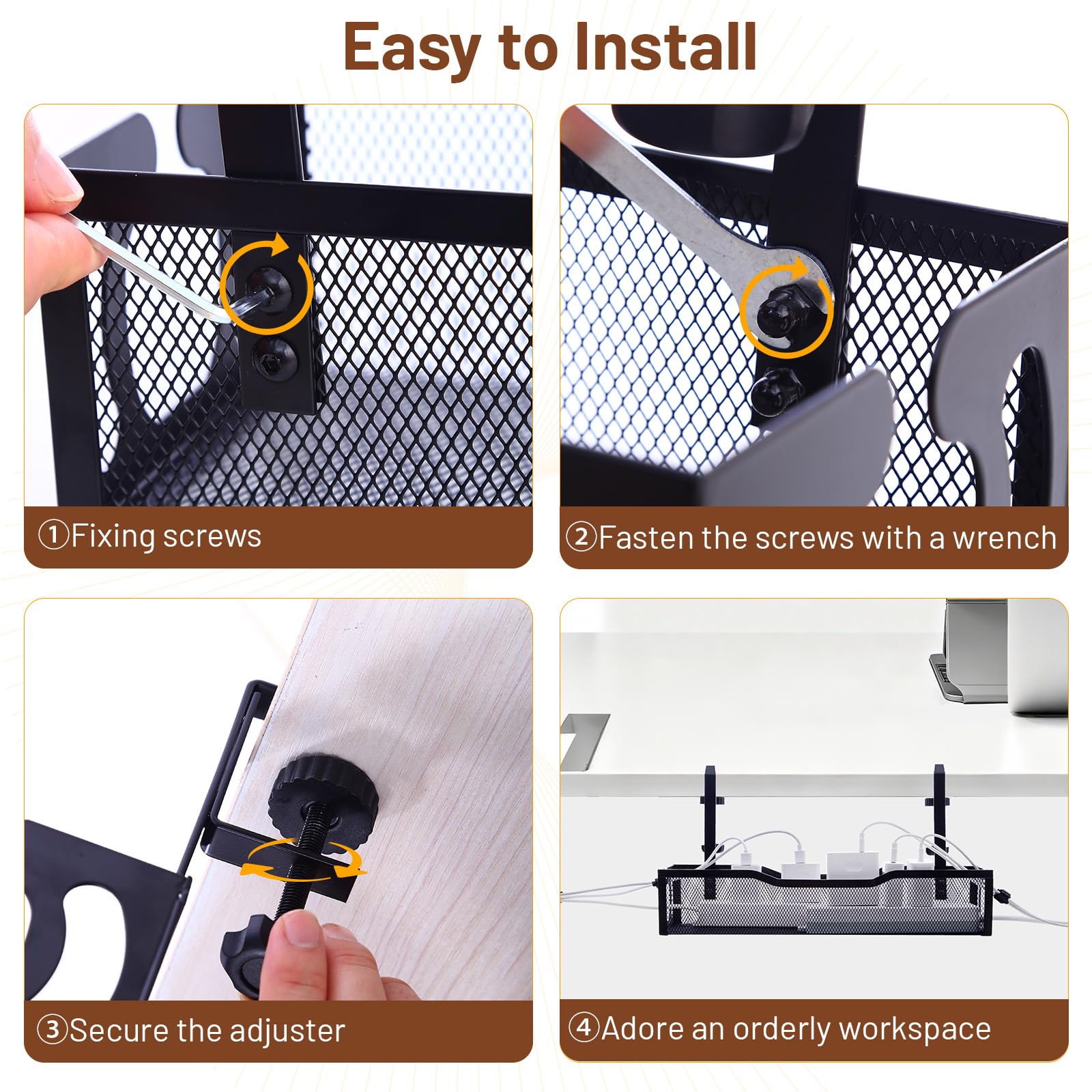 Easy to Install

①Fixing screws

②Fasten the screws with a wrench

③Secure the adjuster

④Adore an orderly workspace