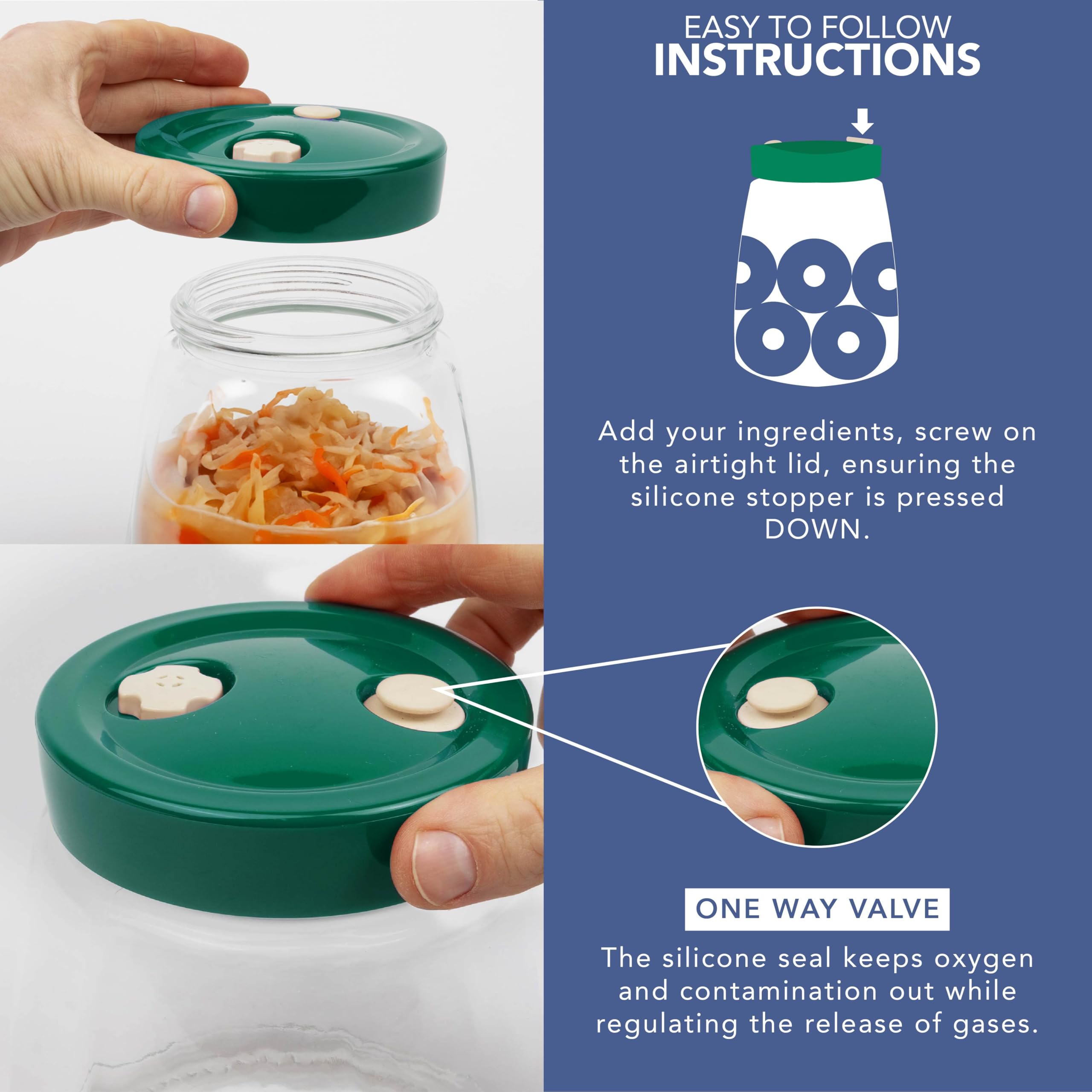 EASY TO FOLLOW
INSTRUCTIONS

Add your ingredients, screw on the airtight lid, ensuring the silicone stopper is pressed DOWN.

ONE WAY VALVE

The silicone seal keeps oxygen and contamination out while regulating the release of gases.