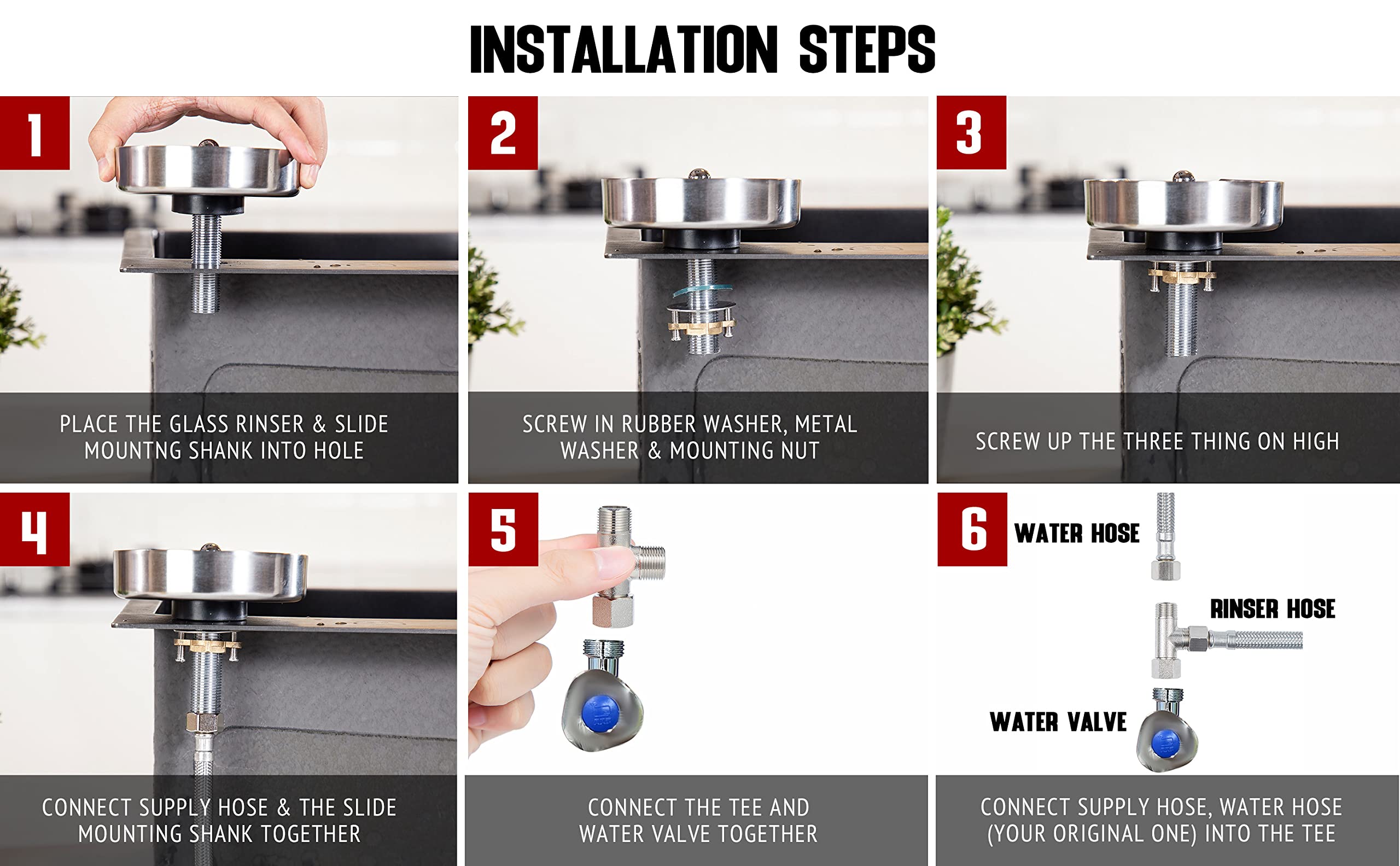 INSTALLATION STEPS

1

PLACE THE GLASS RINSER & SLIDE MOUNTNG SHANK INTO HOLE

2

SCREW IN RUBBER WASHER, METAL WASHER & MOUNTING NUT

3

SCREW UP THE THREE THING ON HIGH

4

CONNECT SUPPLY HOSE & THE SLIDE MOUNTING SHANK TOGETHER

5

CONNECT THE TEE AND WATER VALVE TOGETHER

6

WATER HOSE

RINSER HOSE

WATER VALVE

CONNECT SUPPLY HOSE, WATER HOSE (YOUR ORIGINAL ONE) INTO THE TEE