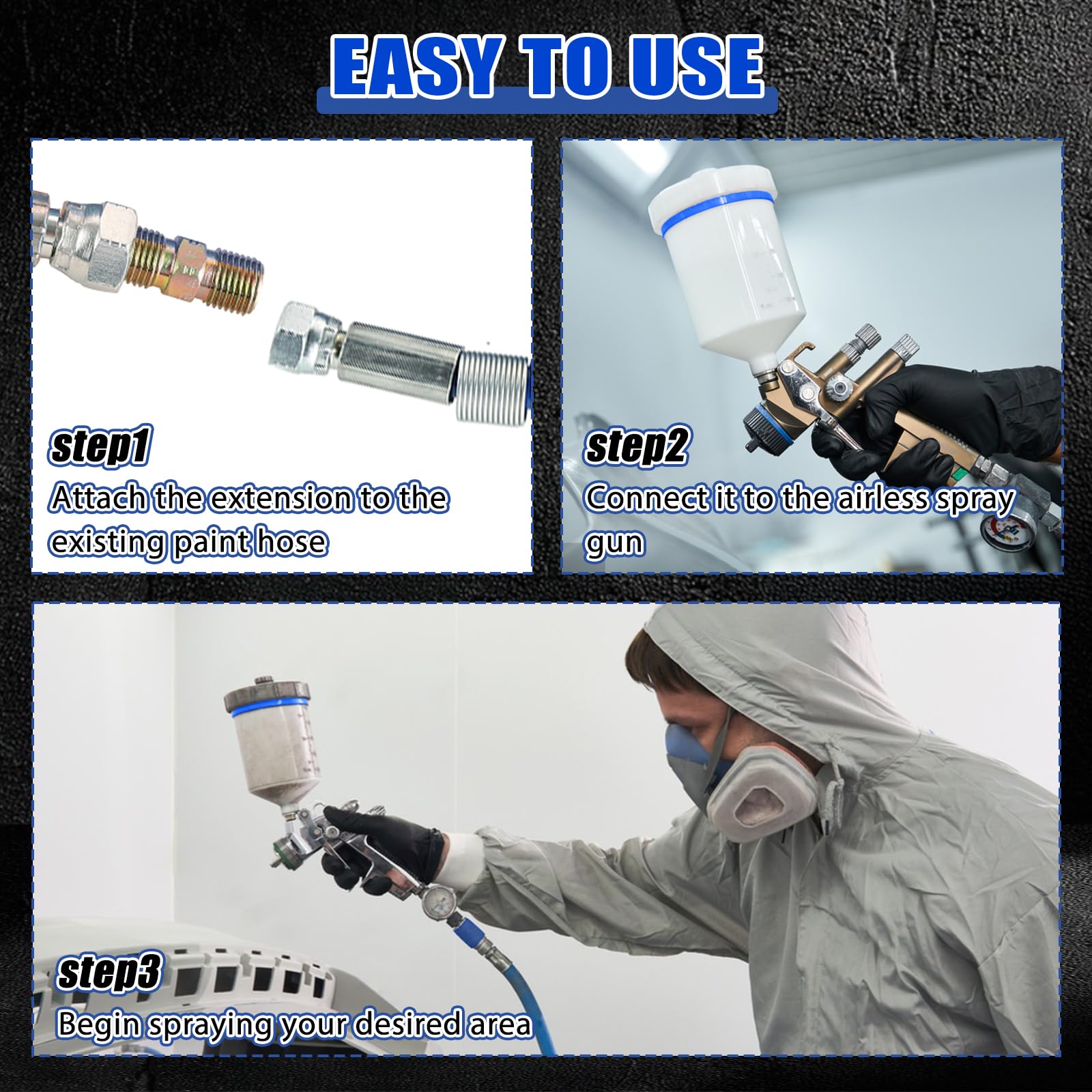 EASY TO USE

step1
Attach the extension to the existing paint hose

step2
Connect it to the airless spray gun

step3
Begin spraying your desired area