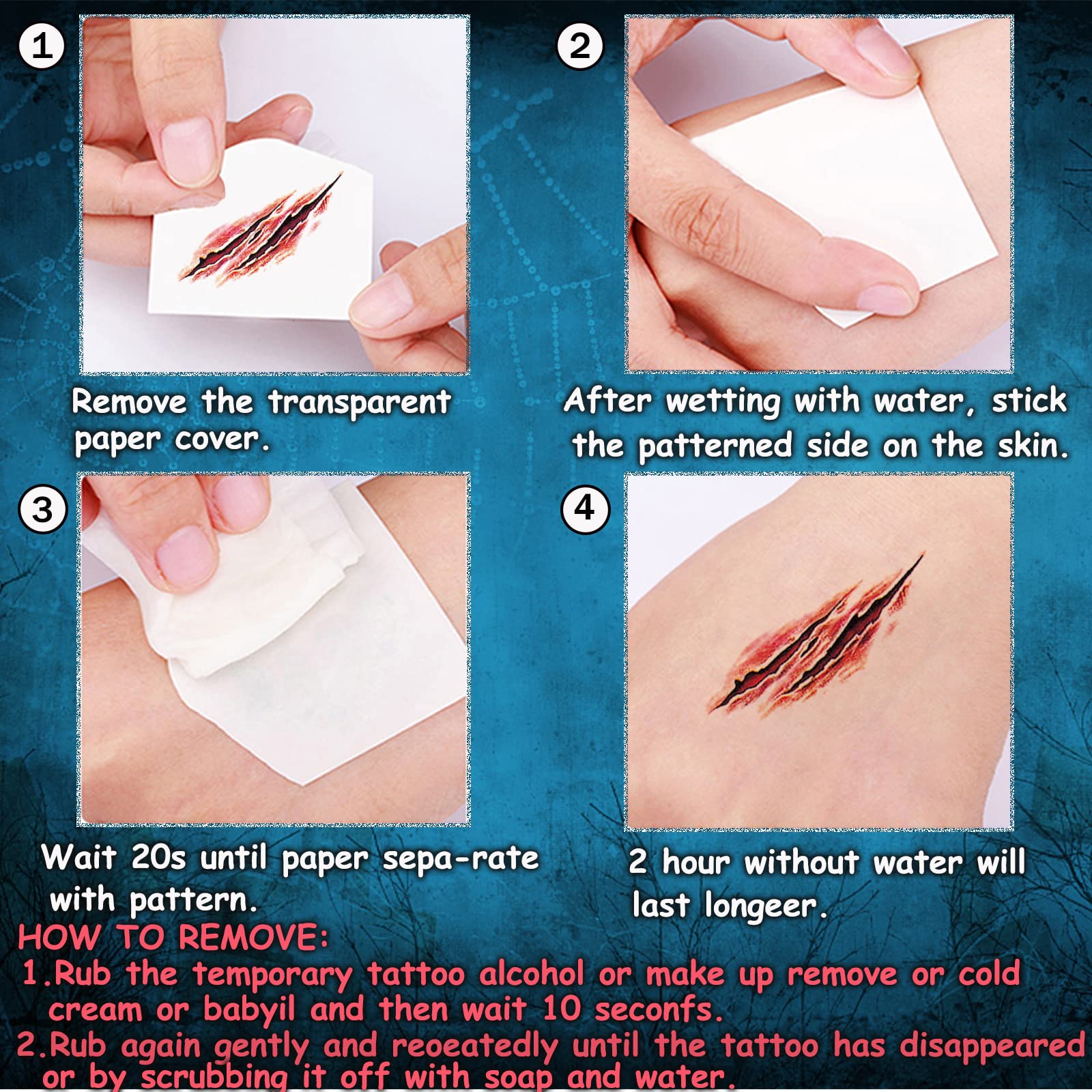 1

Remove the transparent paper cover.

2

After wetting with water, stick the patterned side on the skin.

3

Wait 20s until paper sepa-rate with pattern.

4

2 hour without water will last longeer.

HOW TO REMOVE:

1.Rub the temporary tattoo alcohol or make up remove or cold cream or babyil and then wait 10 seconfs.

2.Rub again gently and reoeatedly until the tattoo has disappeared or by scrubbing it off with soap and water.