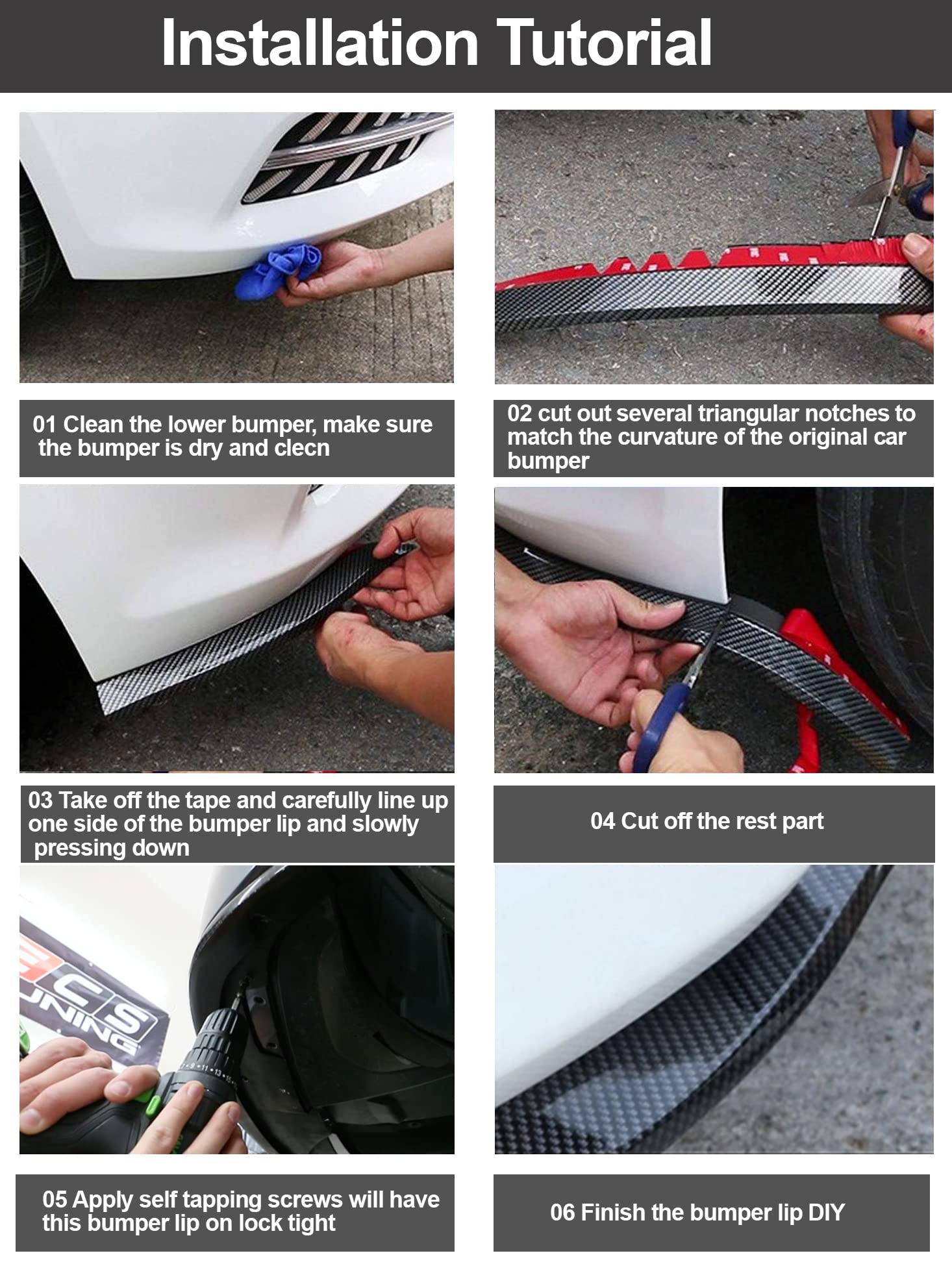 Installation Tutorial

01 Clean the lower bumper, make sure the bumper is dry and clecn

02 cut out several triangular notches to match the curvature of the original car bumper

03 Take off the tape and carefully line up one side of the bumper lip and slowly pressing down

04 Cut off the rest part

ECS TUNING

05 Apply self tapping screws will have this bumper lip on lock tight

06 Finish the bumper lip DIY