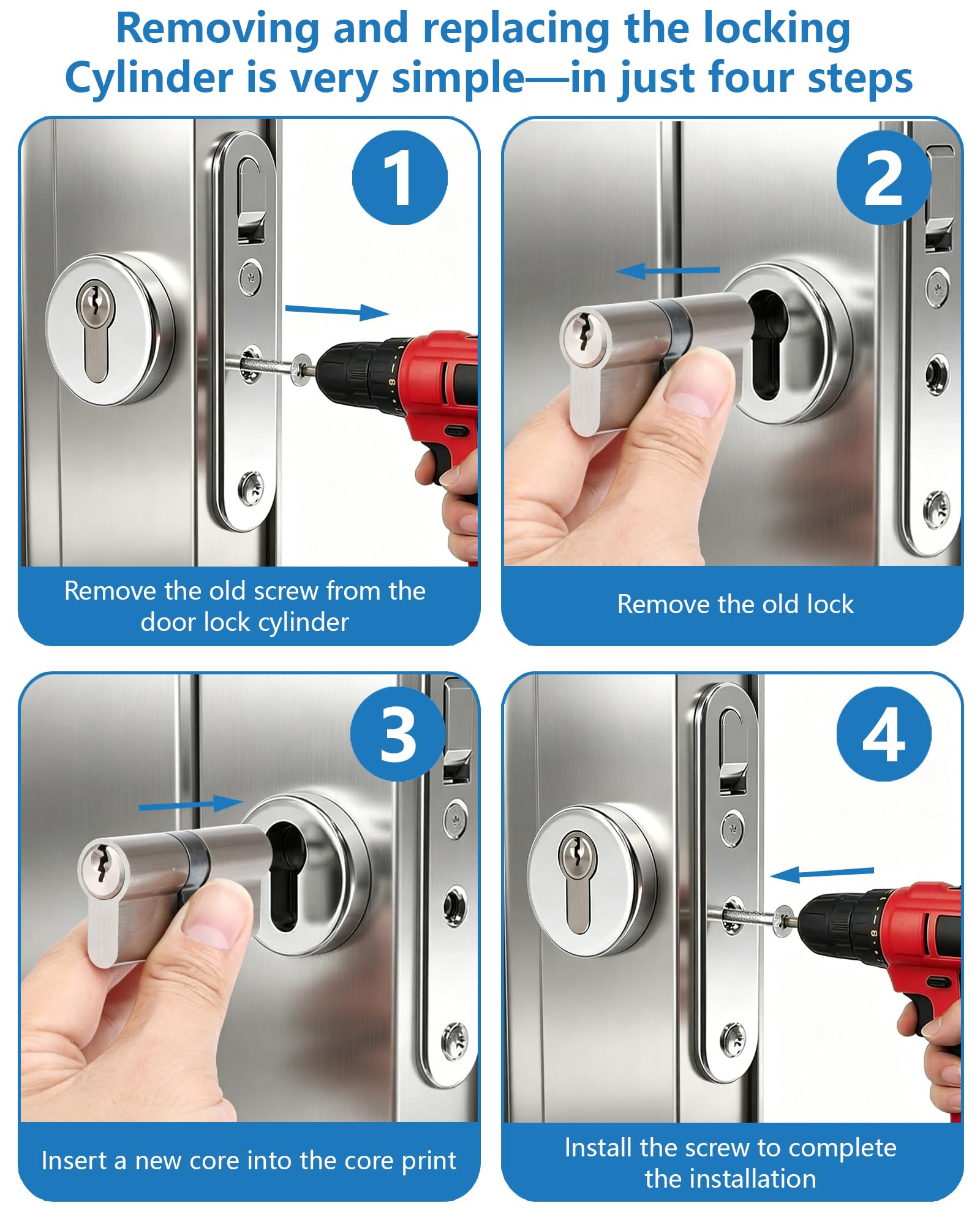 Removing and replacing the locking Cylinder is very simple—in just four steps

1

Remove the old screw from the door lock cylinder

2

Remove the old lock

3

Insert a new core into the core print

4

Install the screw to complete the installation