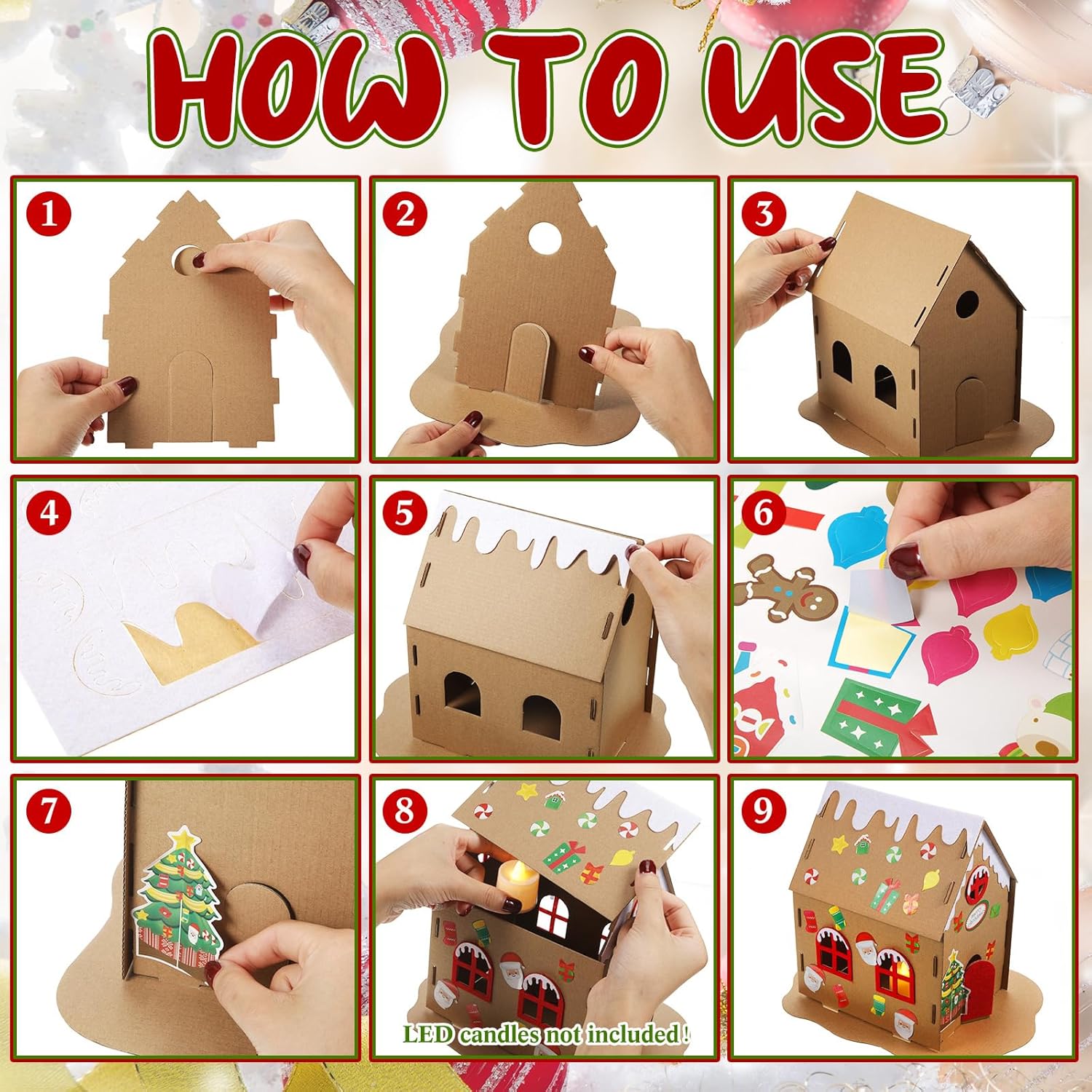 HOW TO USE

1

2

3

4

5

6

7

8

LED candles not included !

9