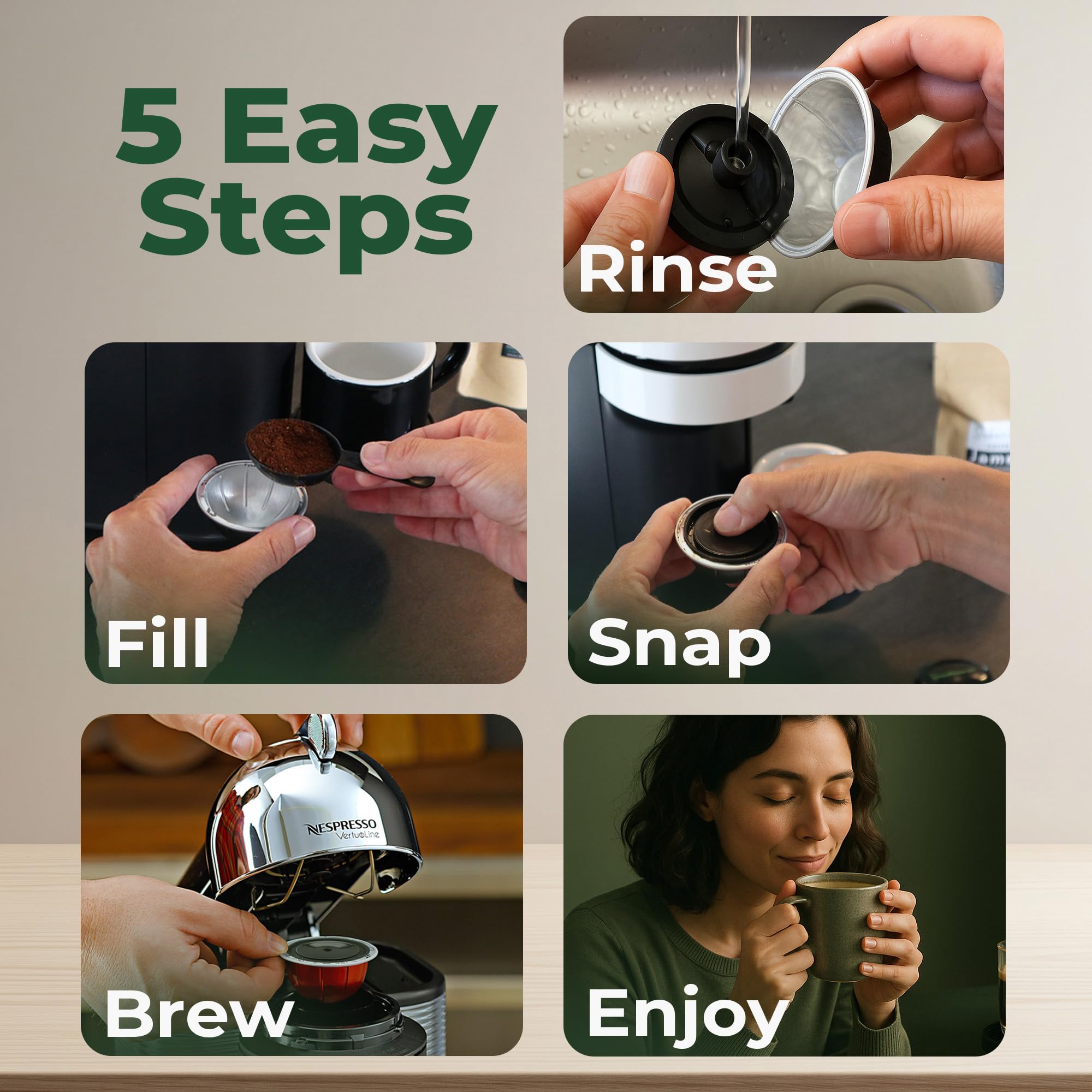 5 Easy Steps

Rinse

Fill

Snap

NESPRESSO VertuoLine

Brew

Enjoy