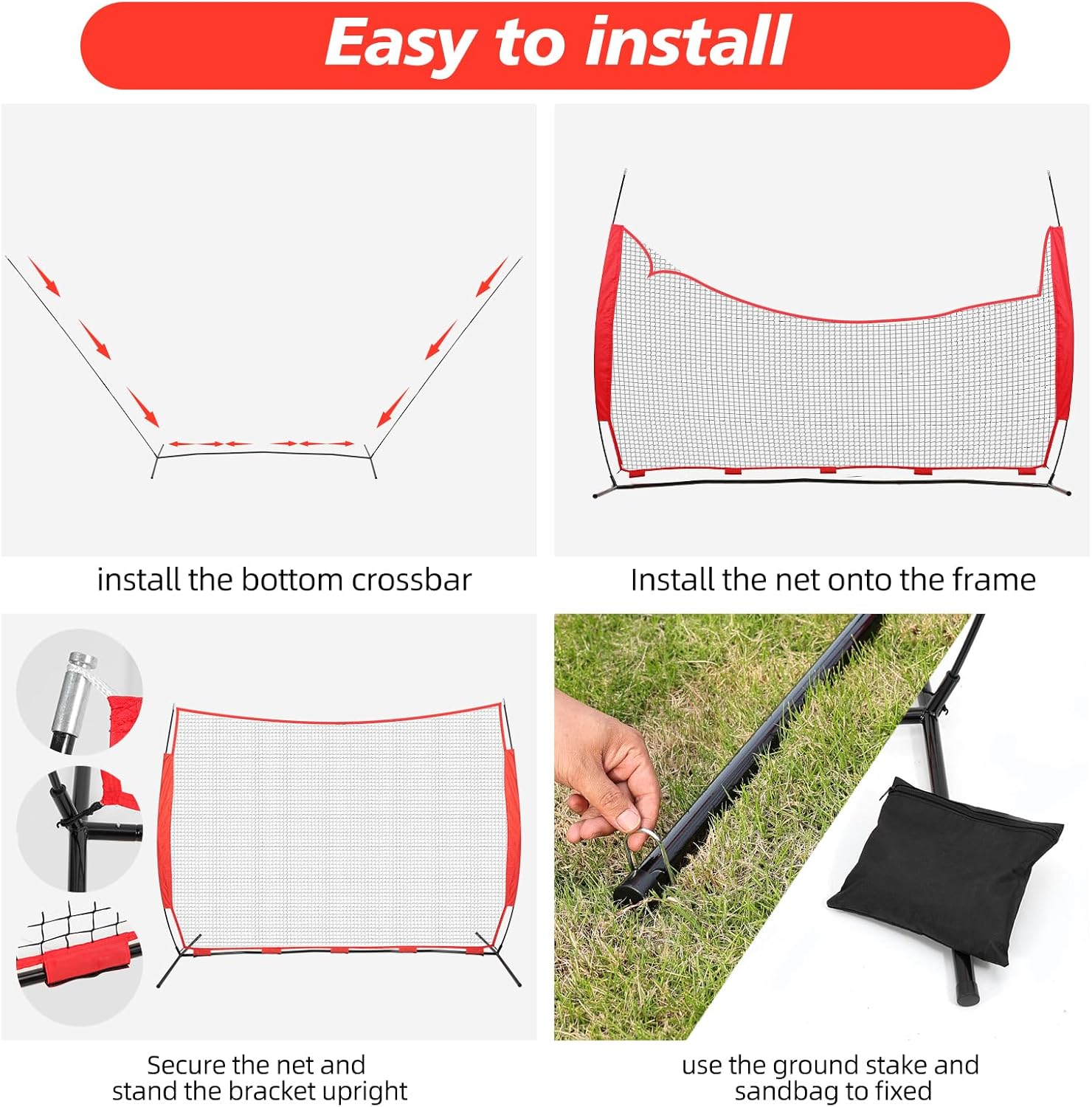 Easy to install

install the bottom crossbar

Install the net onto the frame

Secure the net and stand the bracket upright

use the ground stake and sandbag to fixed