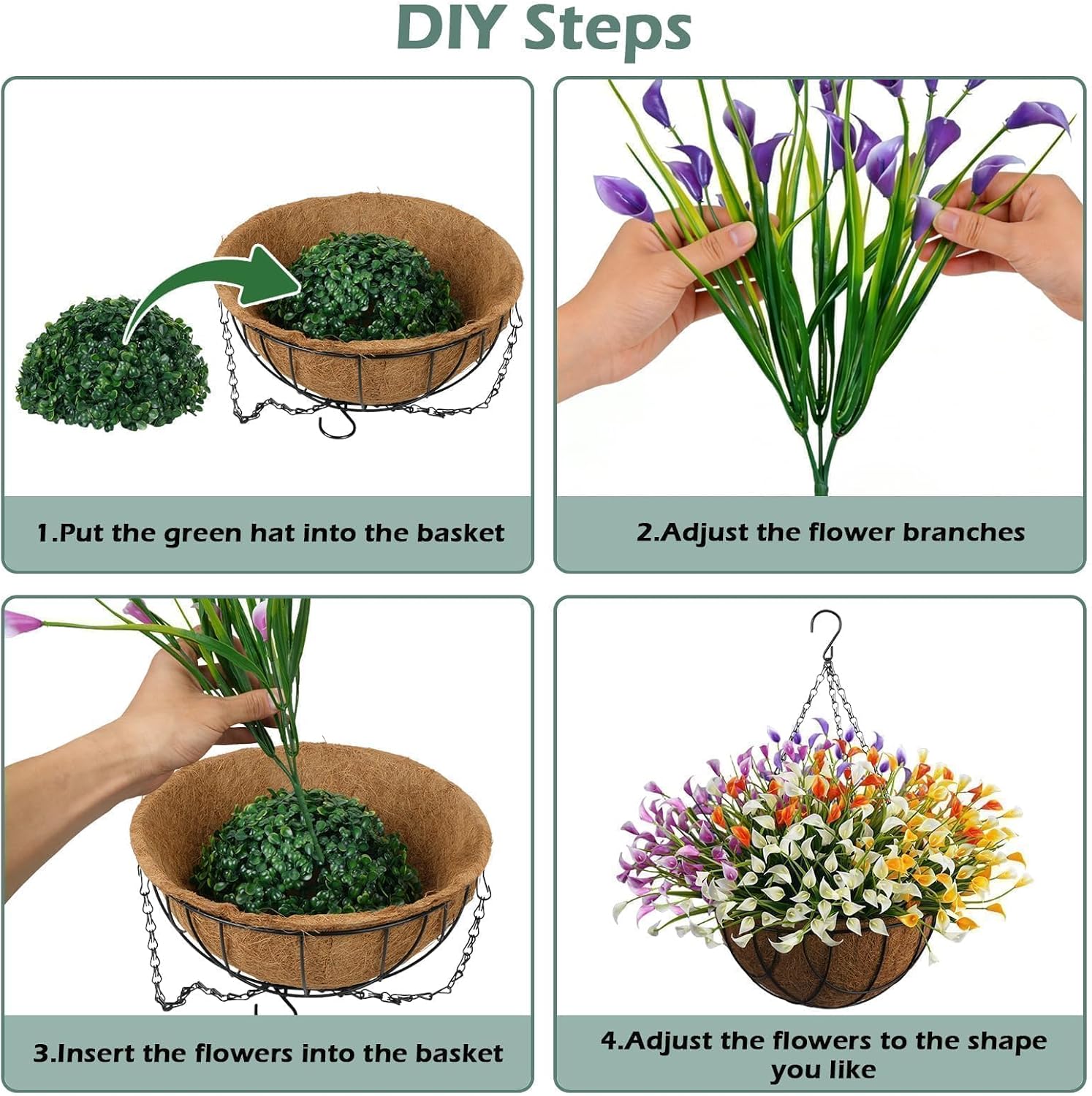 DIY Steps

1.Put the green hat into the basket

2.Adjust the flower branches

3.Insert the flowers into the basket

4.Adjust the flowers to the shape you like