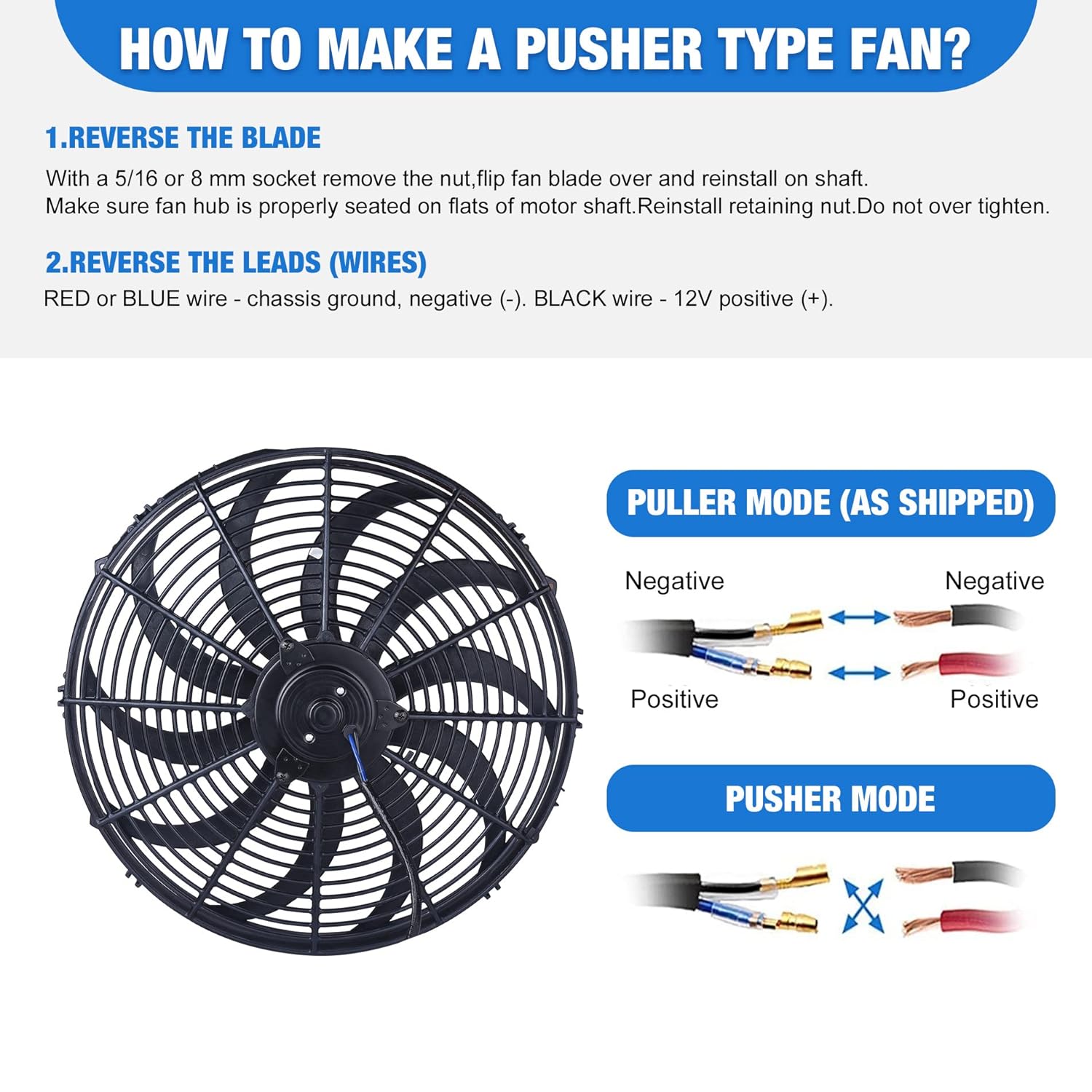 HOW TO MAKE A PUSHER TYPE FAN?

1.REVERSE THE BLADE

With a 5/16 or 8 mm socket remove the nut,flip fan blade over and reinstall on shaft. Make sure fan hub is properly seated on flats of motor shaft.Reinstall retaining nut.Do not over tighten.

2.REVERSE THE LEADS (WIRES)

RED or BLUE wire - chassis ground, negative (-). BLACK wire - 12V positive (+).

PULLER MODE (AS SHIPPED)

Negative

Negative

Positive

Positive

PUSHER MODE