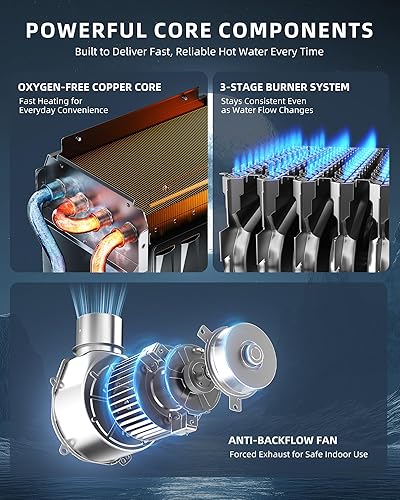 POWERFUL CORE COMPONENTS
Built to Deliver Fast, Reliable Hot Water Every Time

OXYGEN-FREE COPPER CORE
Fast Heating for Everyday Convenience

3-STAGE BURNER SYSTEM
Stays Consistent Even as Water Flow Changes

ANTI-BACKFLOW FAN
Forced Exhaust for Safe Indoor Use