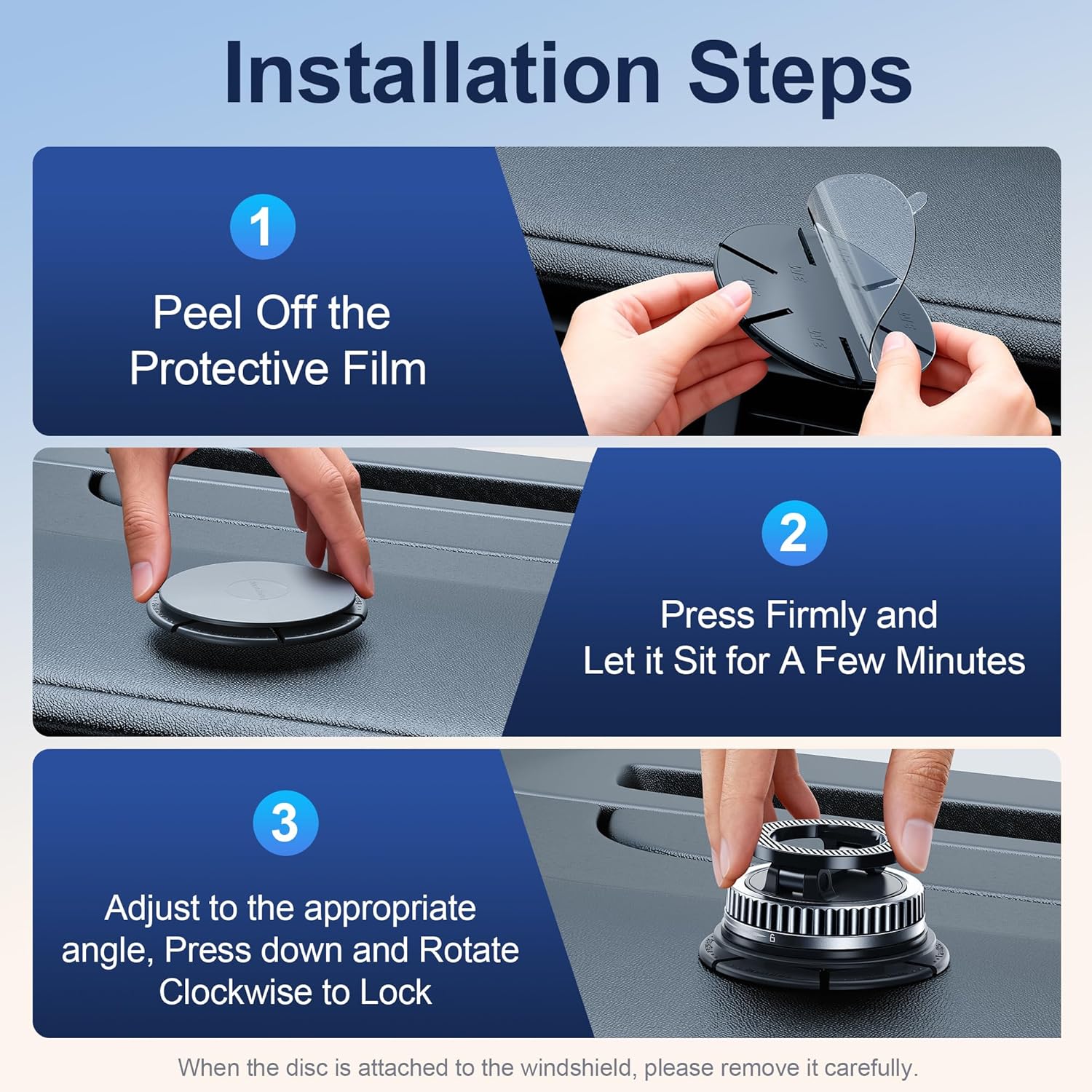 Installation Steps

1

Peel Off the Protective Film

2

Press Firmly and Let it Sit for A Few Minutes

3

Adjust to the appropriate angle, Press down and Rotate Clockwise to Lock

When the disc is attached to the windshield, please remove it carefully.