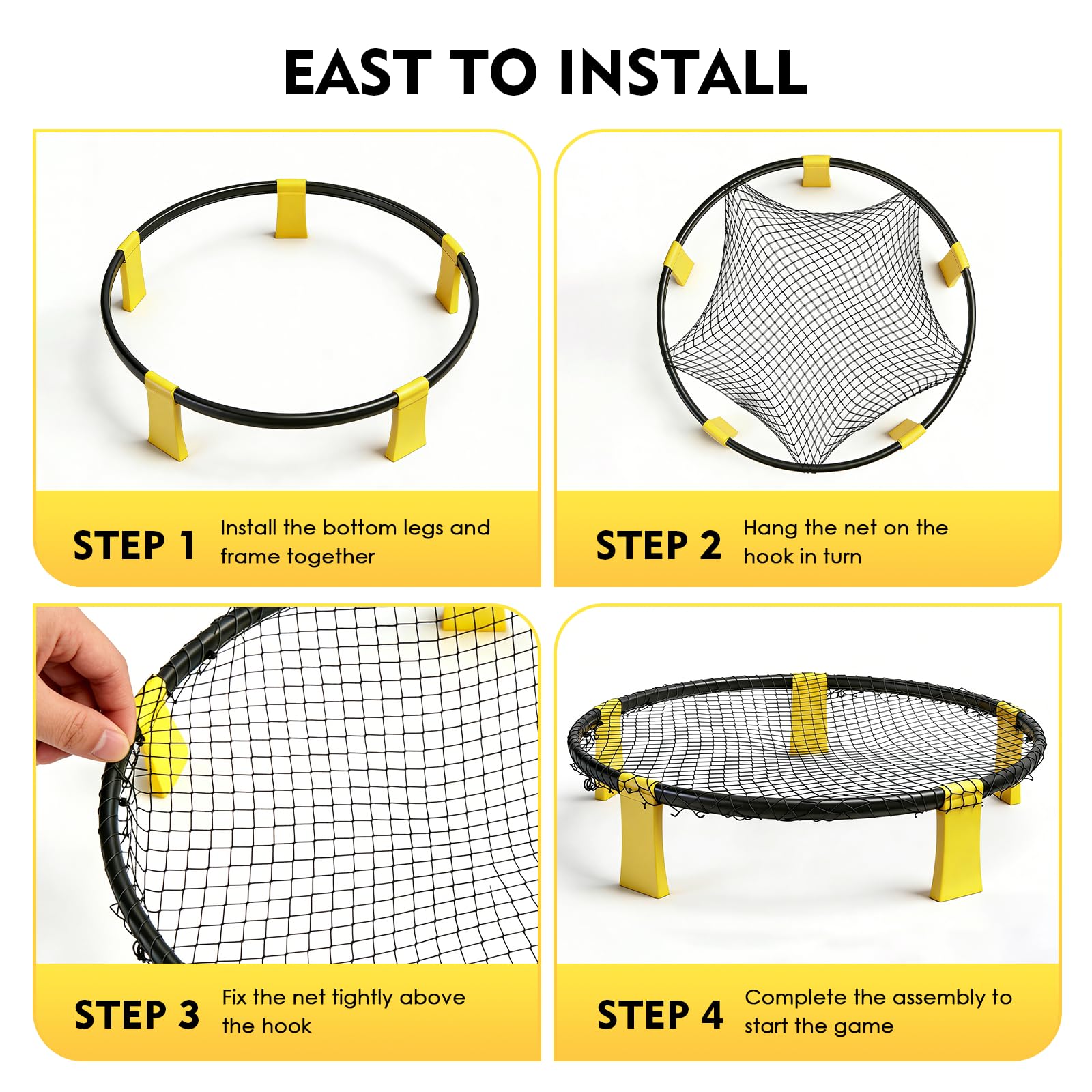 EAST TO INSTALL

STEP 1 Install the bottom legs and frame together

STEP 2 Hang the net on the hook in turn

STEP 3 Fix the net tightly above the hook

STEP 4 Complete the assembly to start the game