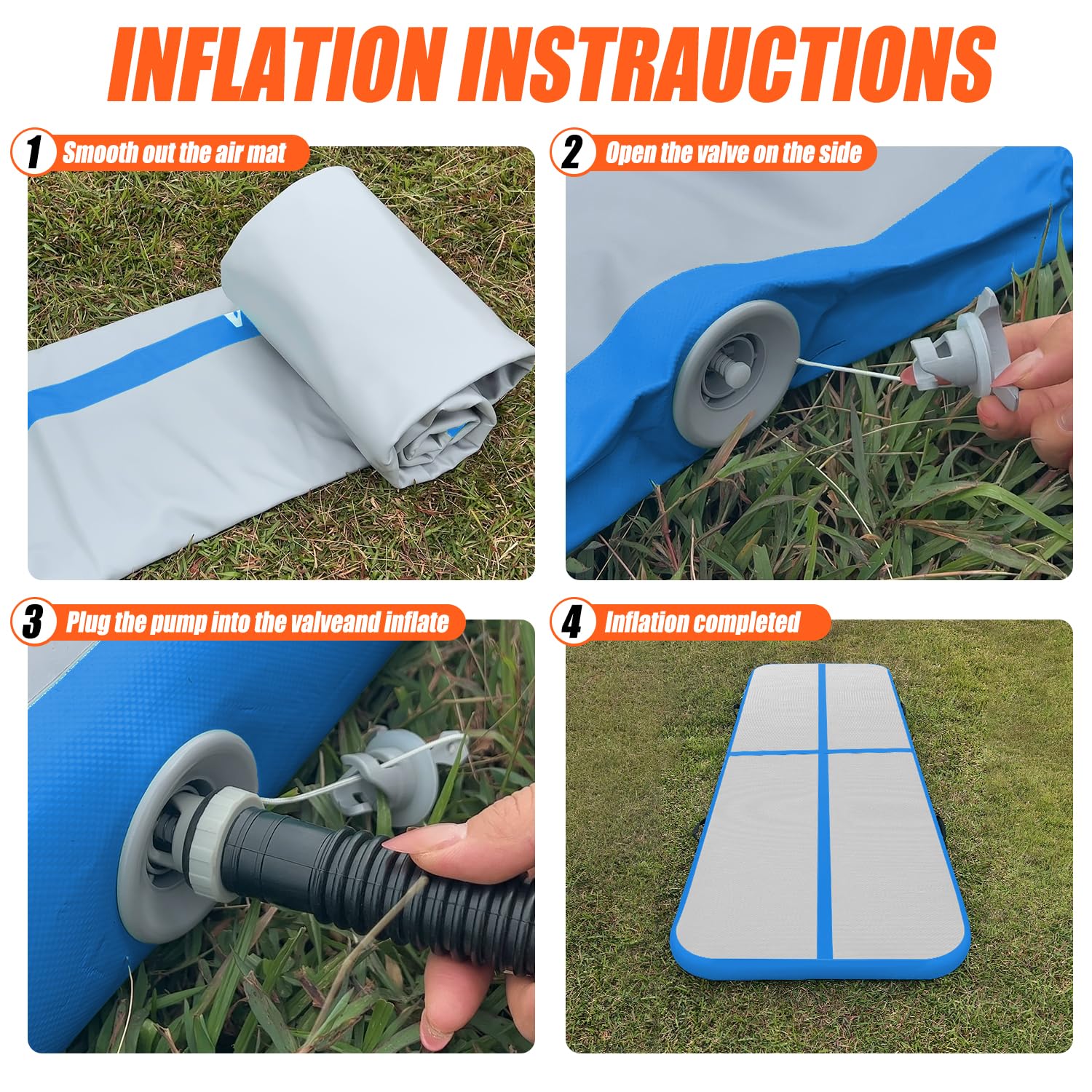 INFLATION INSTRAUCTIONS

1 Smooth out the air mat

2 Open the valve on the side

3 Plug the pump into the valveand inflate

4 Inflation completed