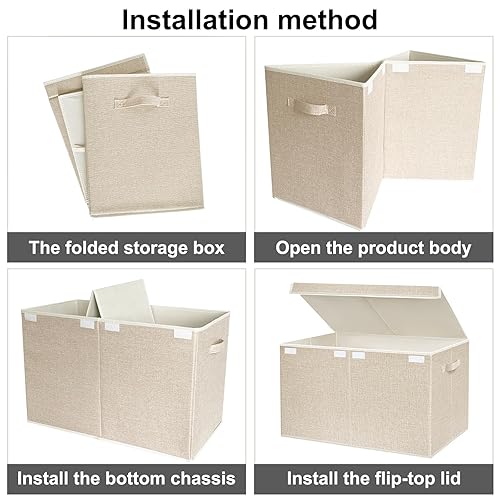 Installation method

The folded storage box

Open the product body

Install the bottom chassis

Install the flip-top lid