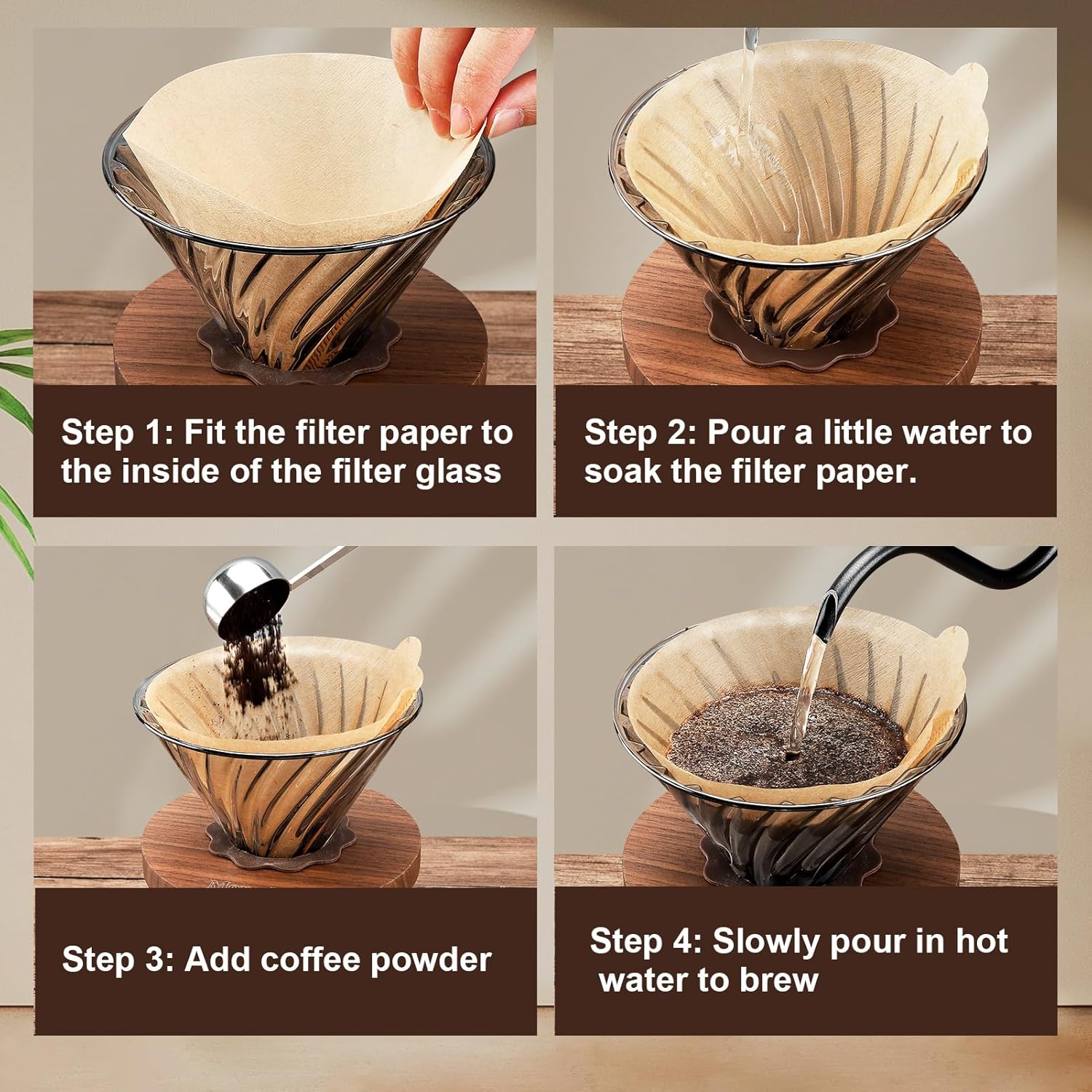 Step 1: Fit the filter paper to the inside of the filter glass

Step 2: Pour a little water to soak the filter paper.

Step 3: Add coffee powder

Step 4: Slowly pour in hot water to brew