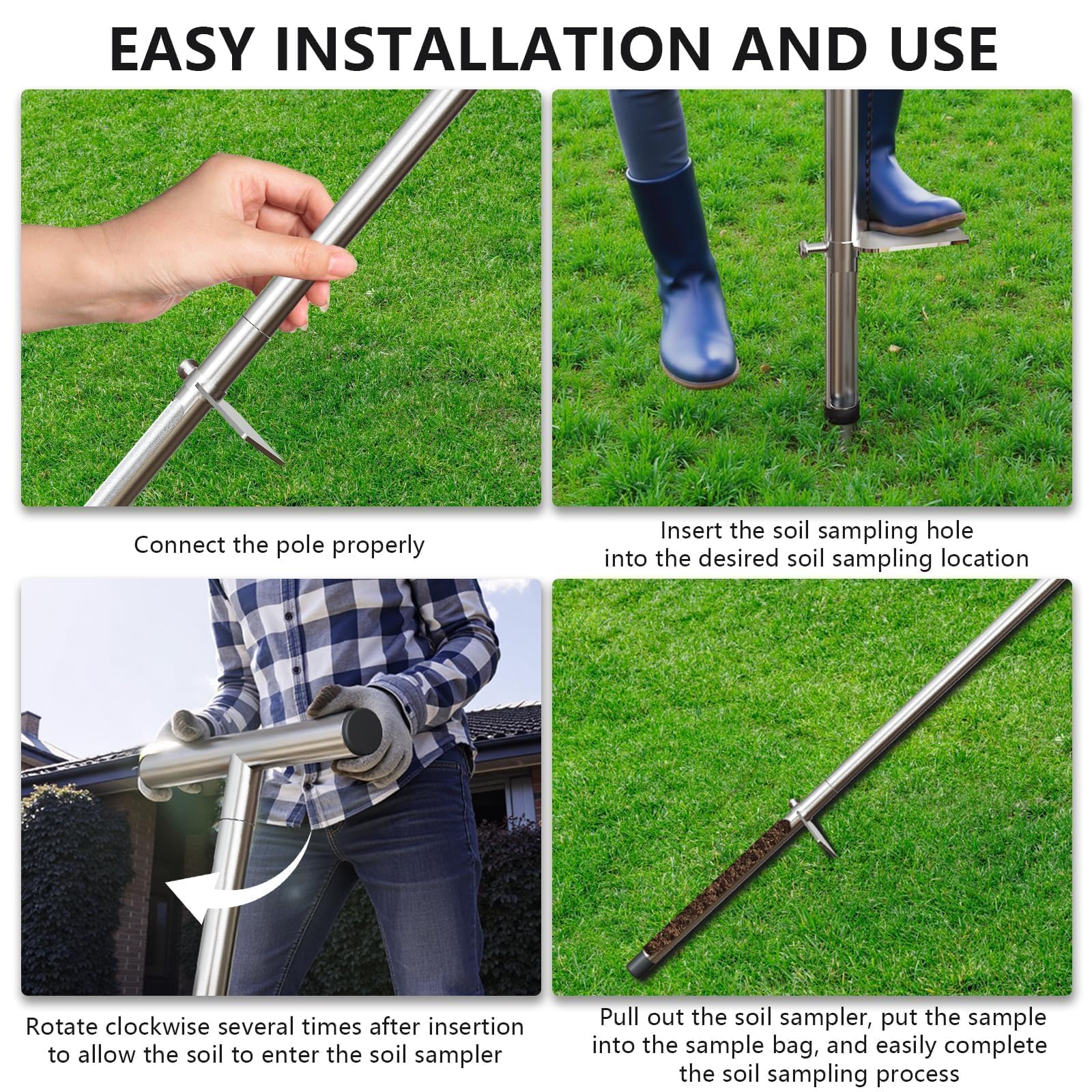 EASY INSTALLATION AND USE

Connect the pole properly

Insert the soil sampling hole into the desired soil sampling location

Rotate clockwise several times after insertion to allow the soil to enter the soil sampler

Pull out the soil sampler, put the sample into the sample bag, and easily complete the soil sampling process