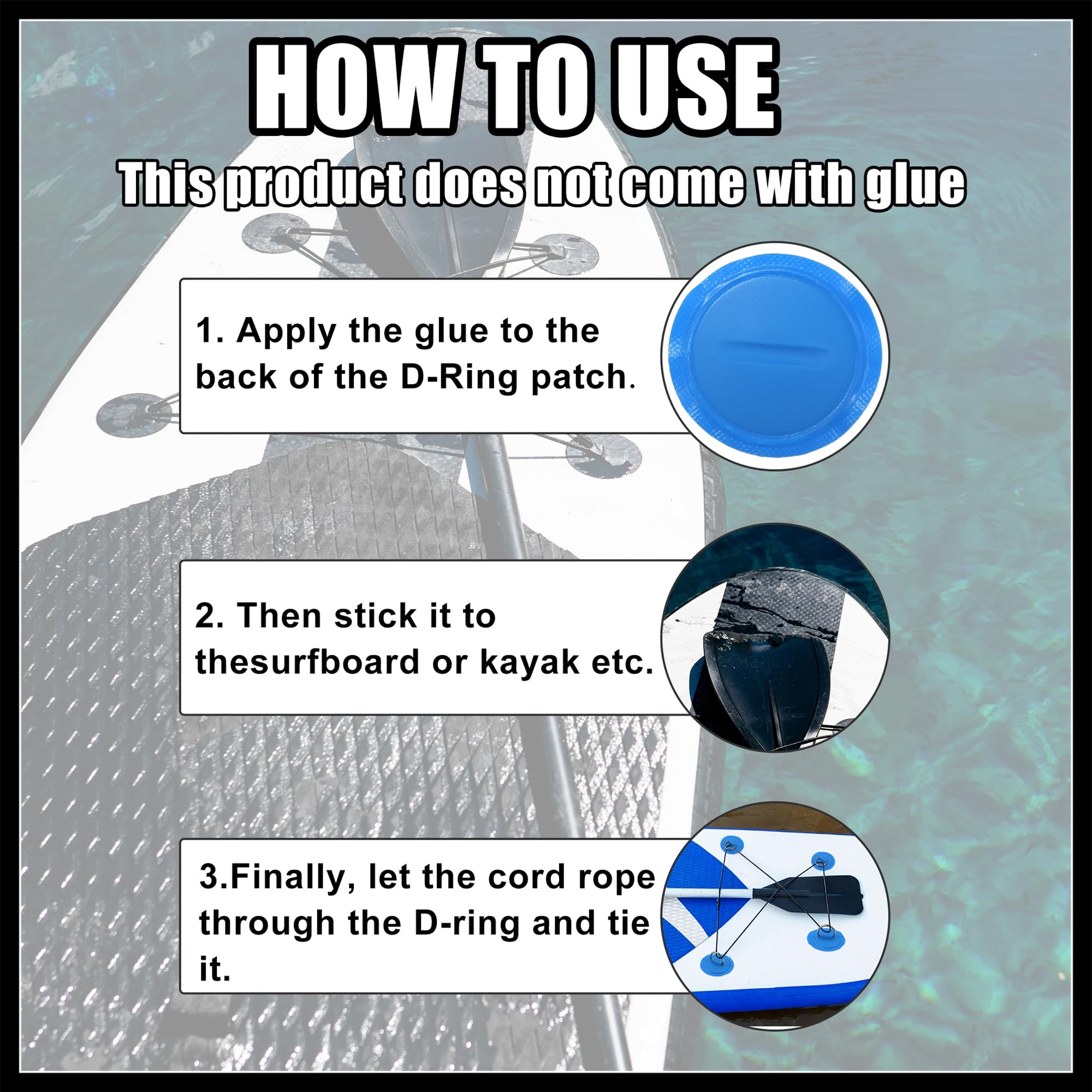 HOW TO USE

This product does not come with glue

1. Apply the glue to the back of the D-Ring patch.

2. Then stick it to thesurfboard or kayak etc.

3.Finally, let the cord rope through the D-ring and tie it.