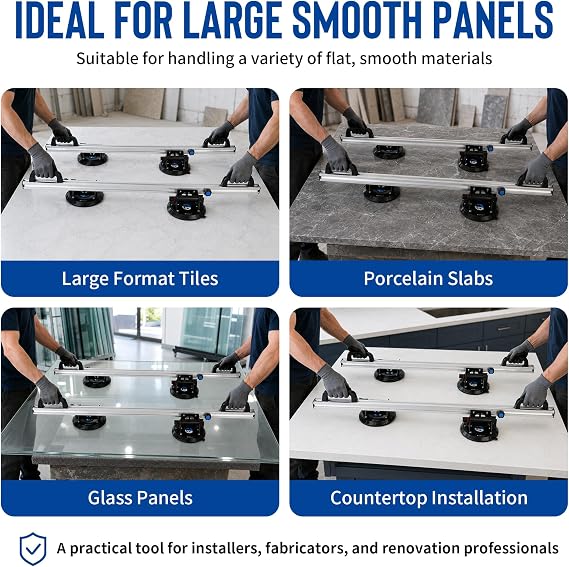 IDEAL FOR LARGE SMOOTH PANELS

Suitable for handling a variety of flat, smooth materials

Large Format Tiles

Porcelain Slabs

Glass Panels

Countertop Installation

A practical tool for installers, fabricators, and renovation professionals