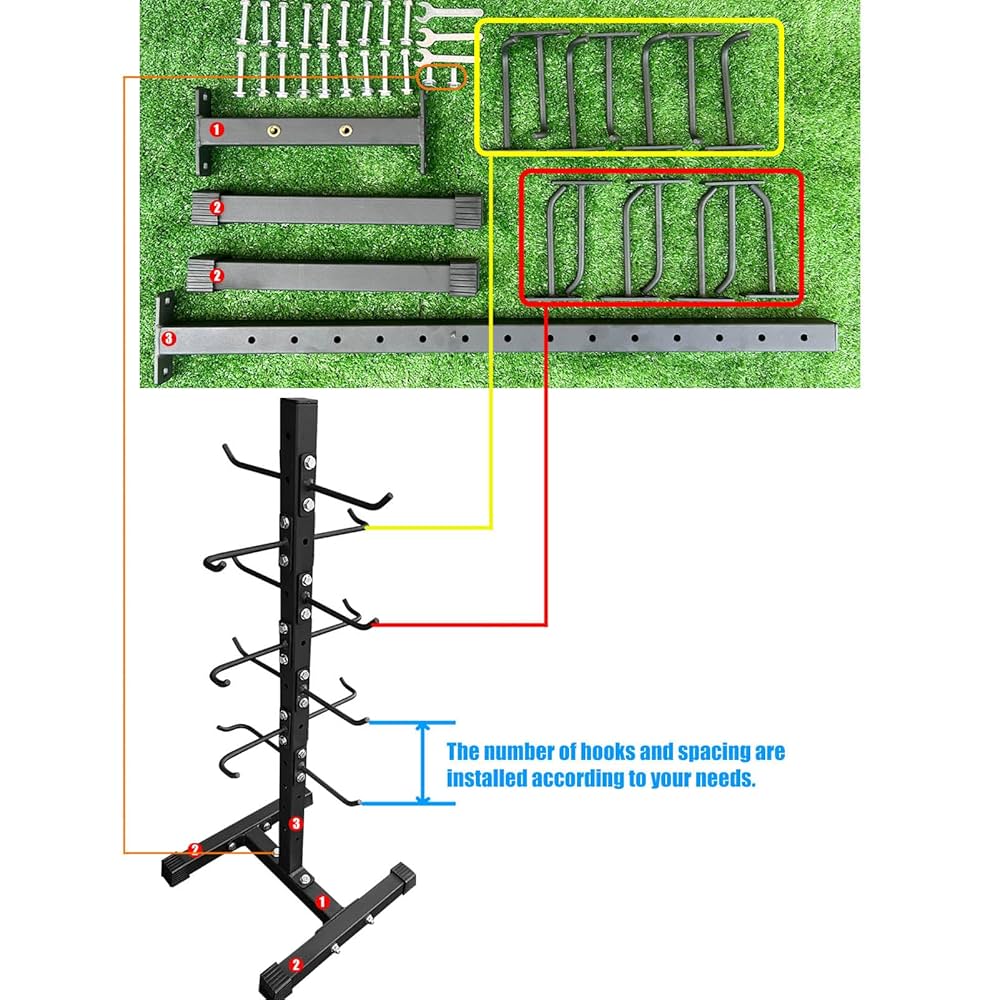 1
2
2
3
The number of hooks and spacing are installed according to your needs.
3
2
1
2