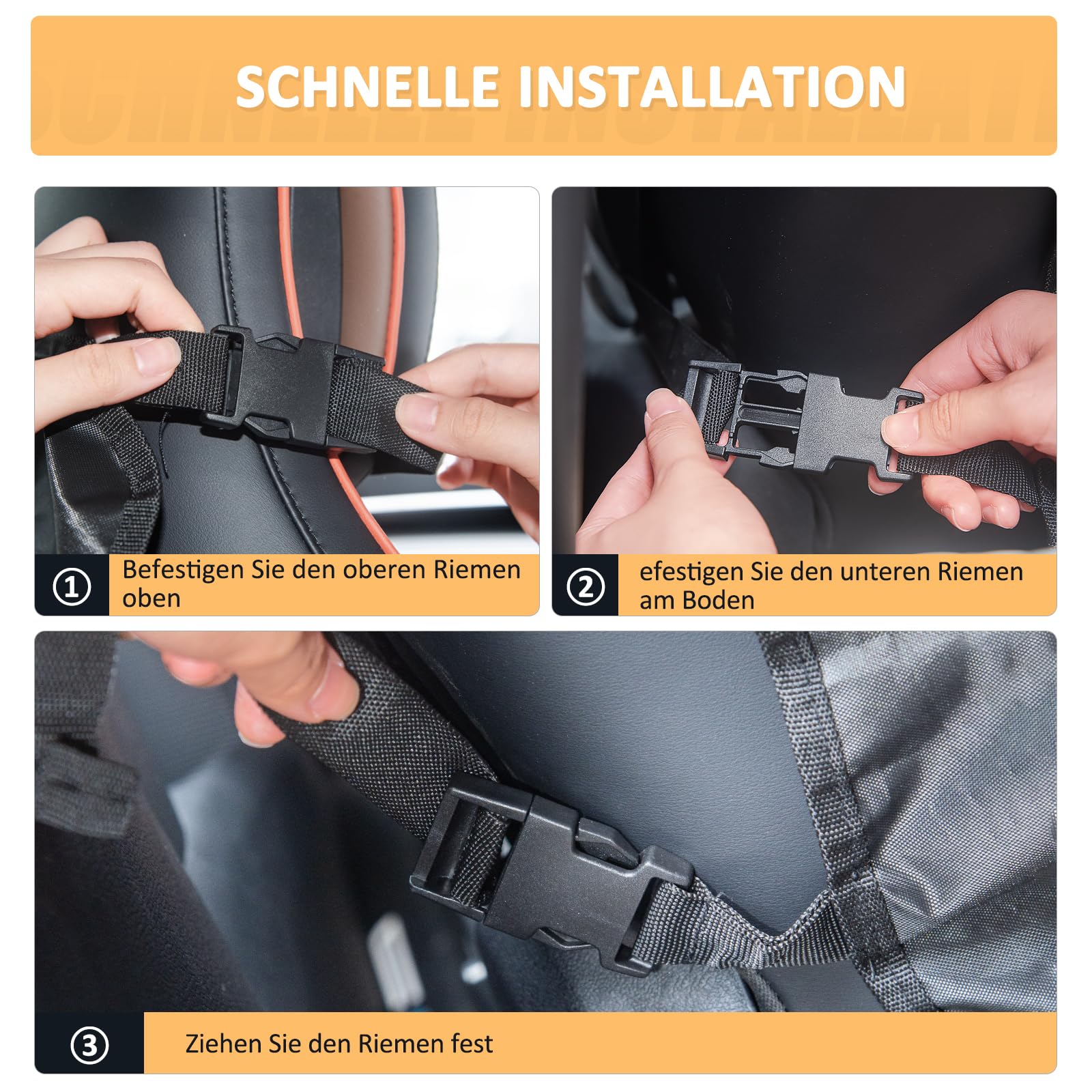 SCHNELLE INSTALLATION

①

Befestigen Sie den oberen Riemen oben

②

efestigen Sie den unteren Riemen am Boden

③

Ziehen Sie den Riemen fest