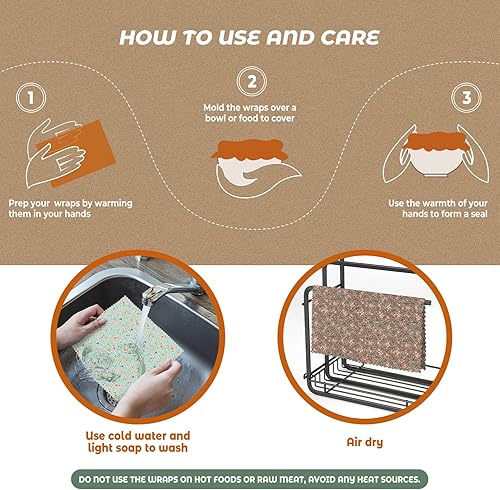 HOW TO USE AND CARE

1

Prep your wraps by warming them in your hands

2

Mold the wraps over a bowl or food to cover

3

Use the warmth of your hands to form a seal

Use cold water and light soap to wash

Air dry

DO NOT USE THE WRAPS ON HOT FOODS OR RAW MEAT, AVOID ANY HEAT SOURCES.