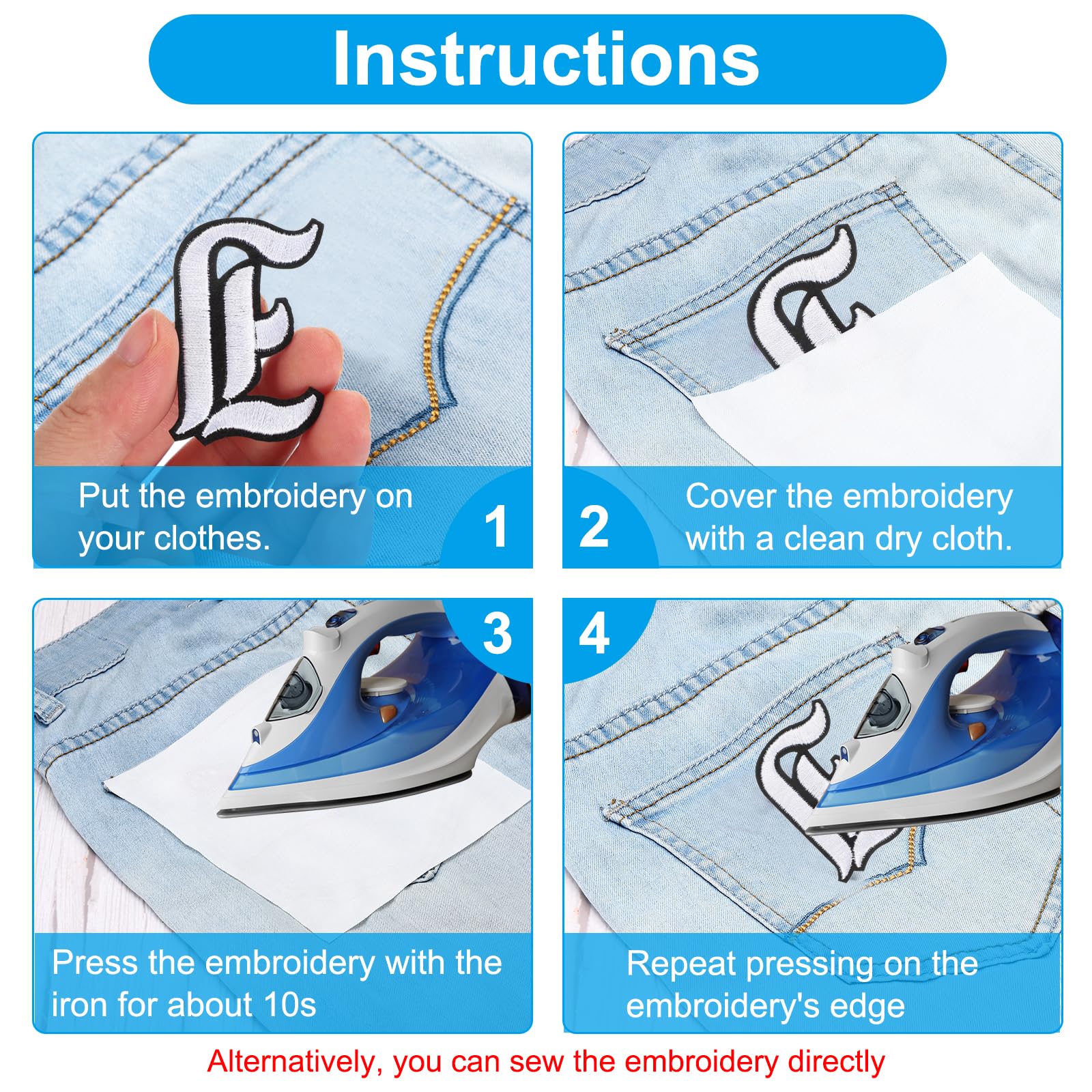 Instructions

Put the embroidery on your clothes.

1

2

Cover the embroidery with a clean dry cloth.

3

4

Press the embroidery with the iron for about 10s

Repeat pressing on the embroidery's edge

Alternatively, you can sew the embroidery directly