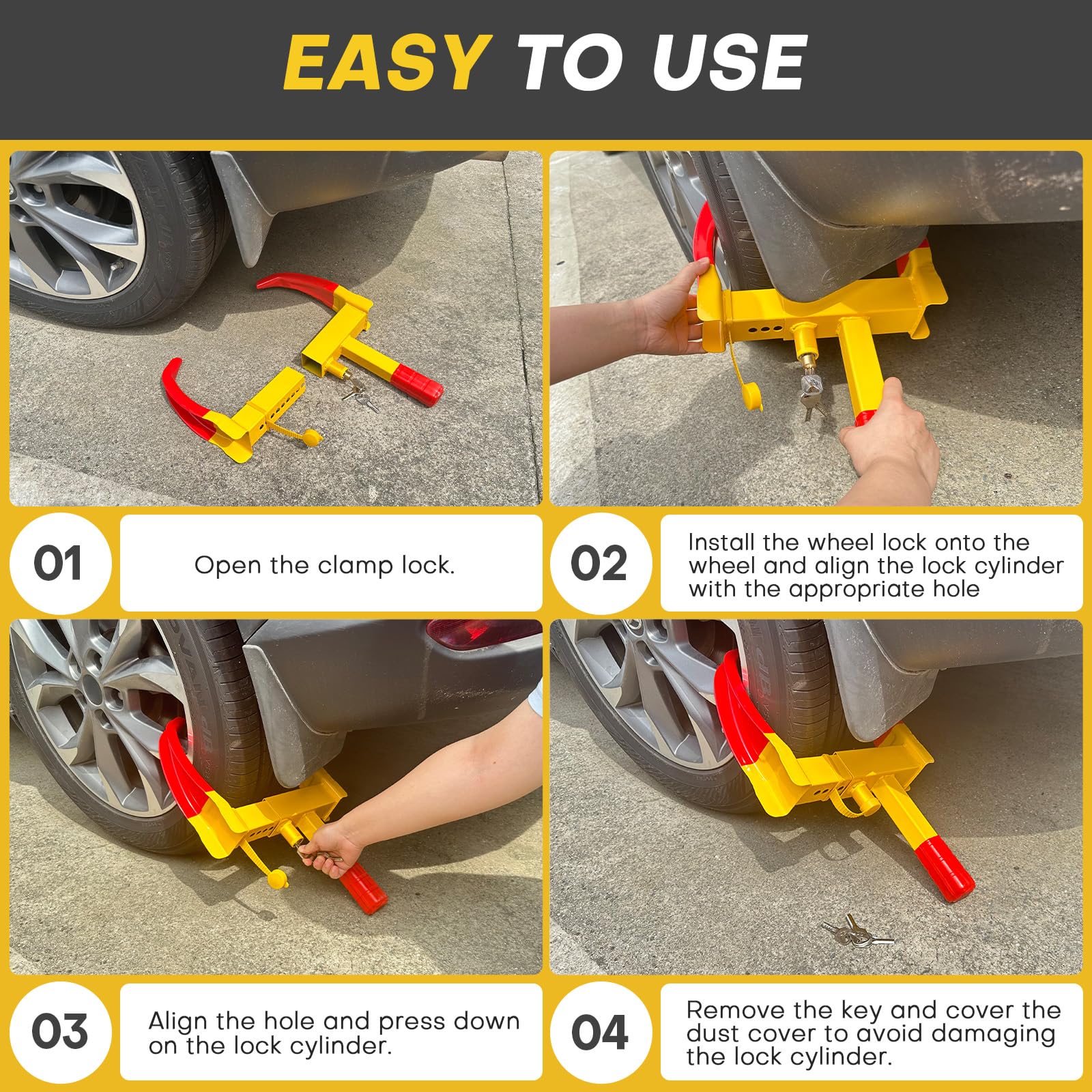 EASY TO USE

01

Open the clamp lock.

02

Install the wheel lock onto the wheel and align the lock cylinder with the appropriate hole

03

Align the hole and press down on the lock cylinder.

04

Remove the key and cover the dust cover to avoid damaging the lock cylinder.