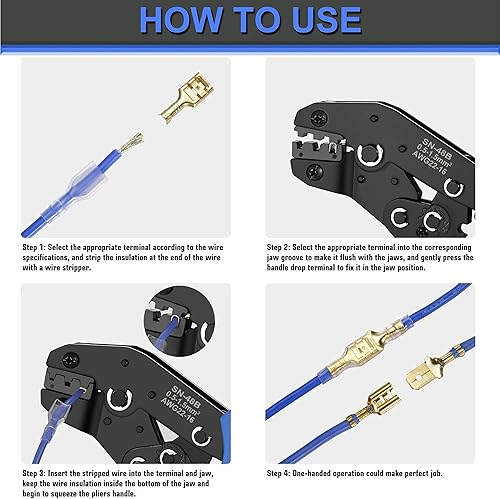 HOW TO USE

SN-48B
0.5-1.5mm²
AWG22-16

Step 1: Select the appropriate terminal according to the wire specifications, and strip the insulation at the end of the wire with a wire stripper.

Step 2: Select the appropriate terminal into the corresponding jaw groove to make it flush with the jaws, and gently press the handle drop terminal to fix it in the jaw position.

SN-48B
0.5-1.5mm²
AWG22-16

Step 3: Insert the stripped wire into the terminal and jaw, keep the wire insulation inside the bottom of the jaw and begin to squeeze the pliers handle.

Step 4: One-handed operation could make perfect job.