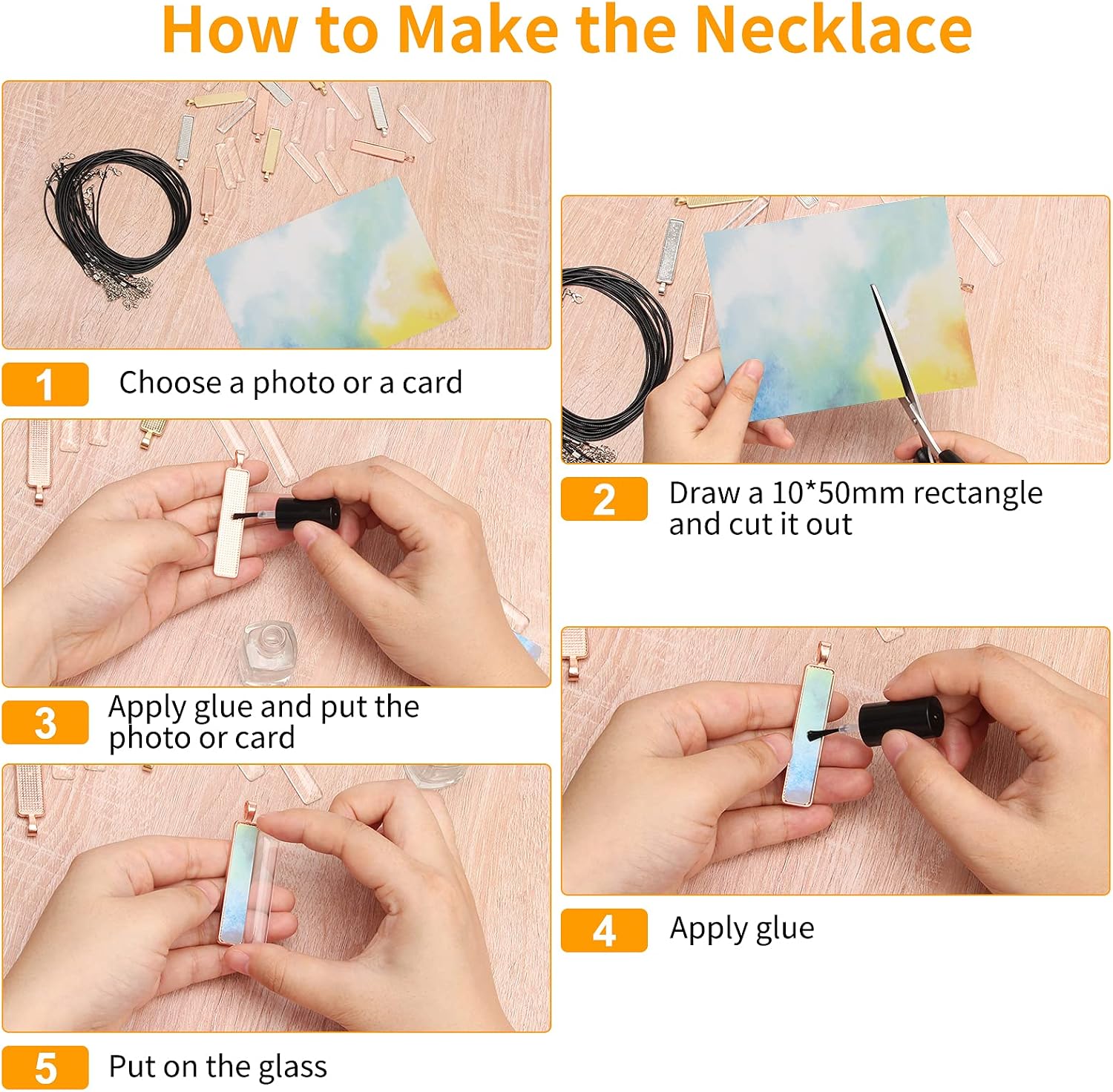 How to Make the Necklace

1 Choose a photo or a card

2 Draw a 10*50mm rectangle and cut it out

3 Apply glue and put the photo or card

4 Apply glue

5 Put on the glass