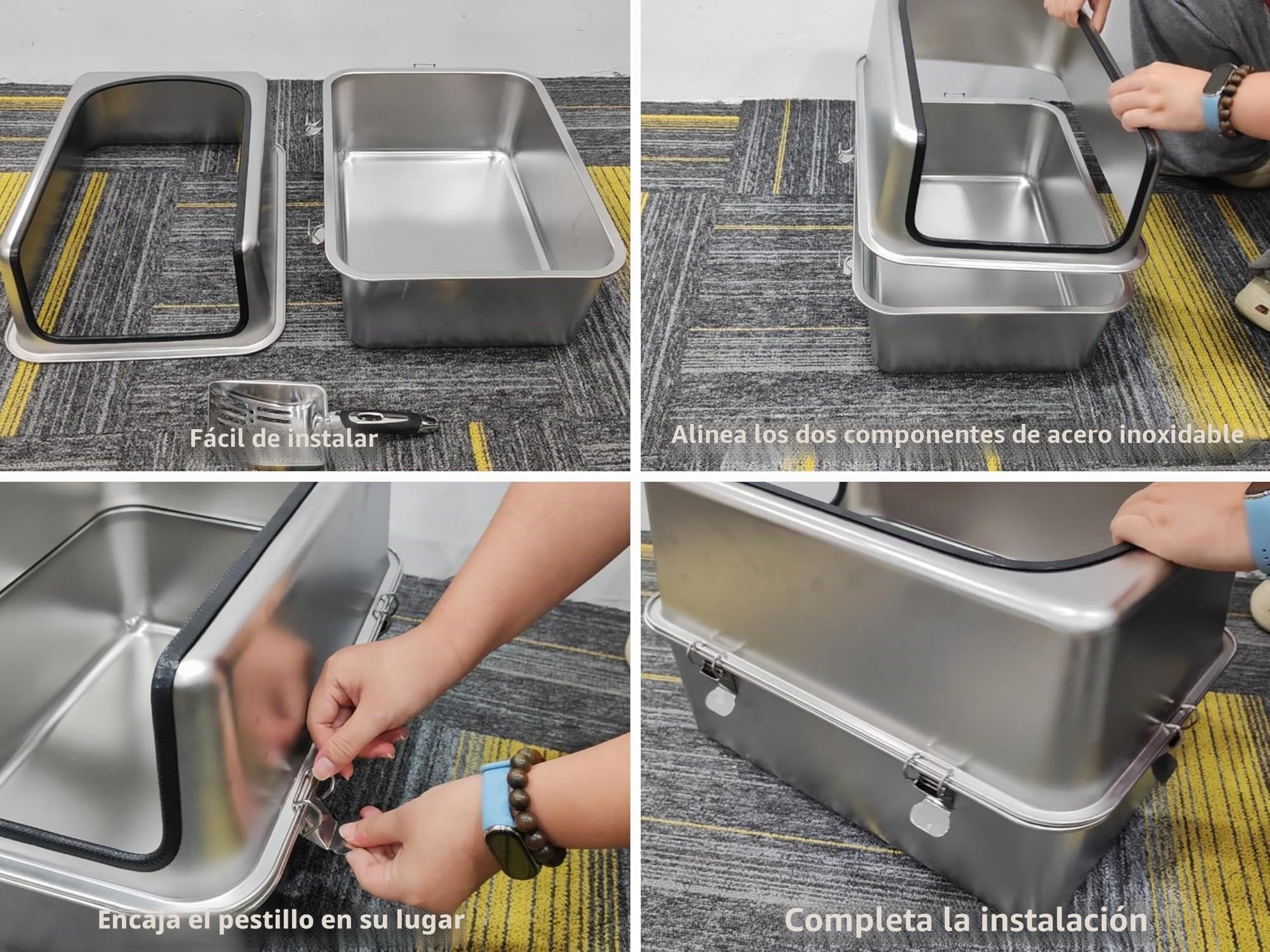 Fácil de instalar

Alinea los dos componentes de acero inoxidable

Encaja el pestillo en su lugar

Completa la instalación