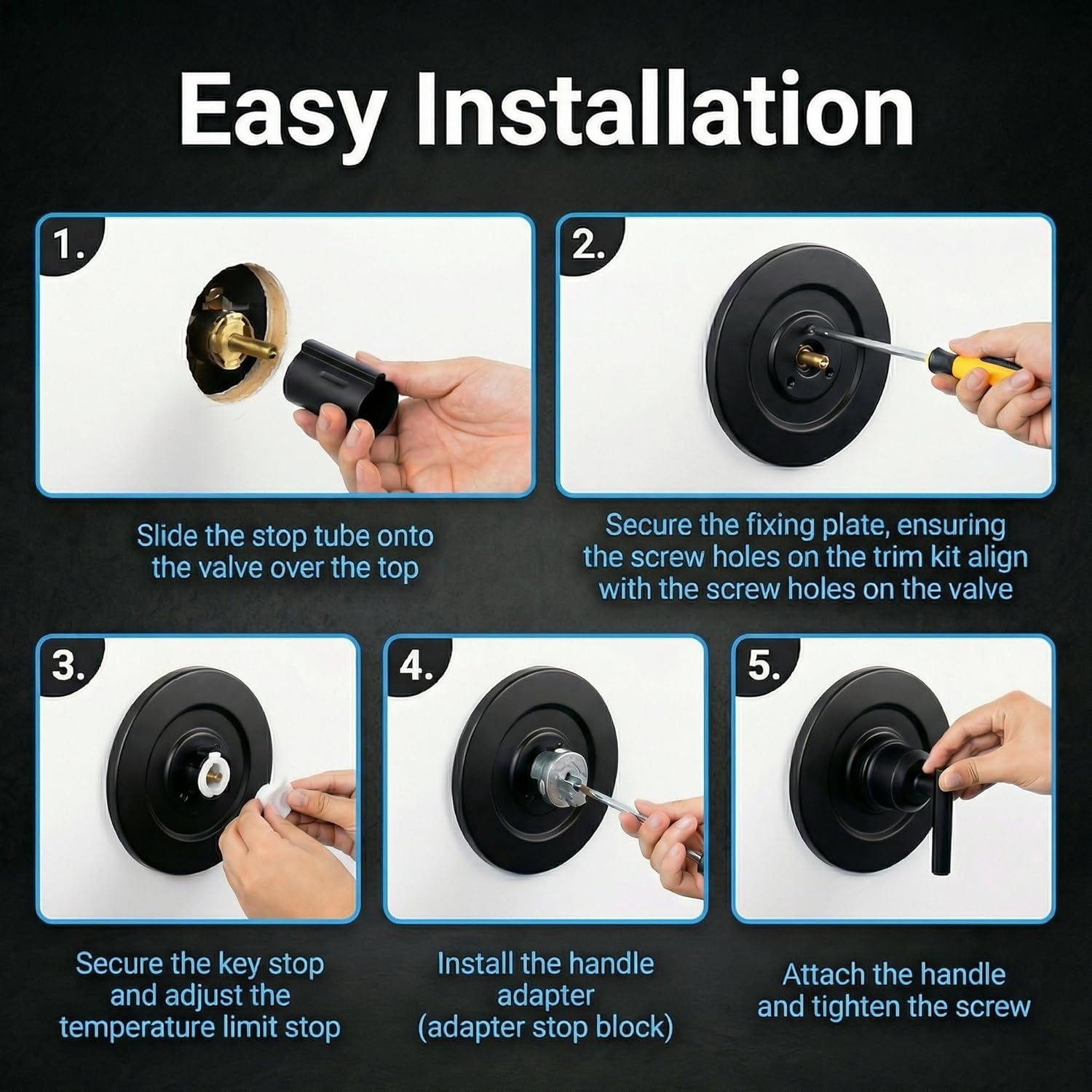 Easy Installation

1.

Slide the stop tube onto the valve over the top

2.

Secure the fixing plate, ensuring the screw holes on the trim kit align with the screw holes on the valve

3.

Secure the key stop and adjust the temperature limit stop

4.

Install the handle adapter (adapter stop block)

5.

Attach the handle and tighten the screw