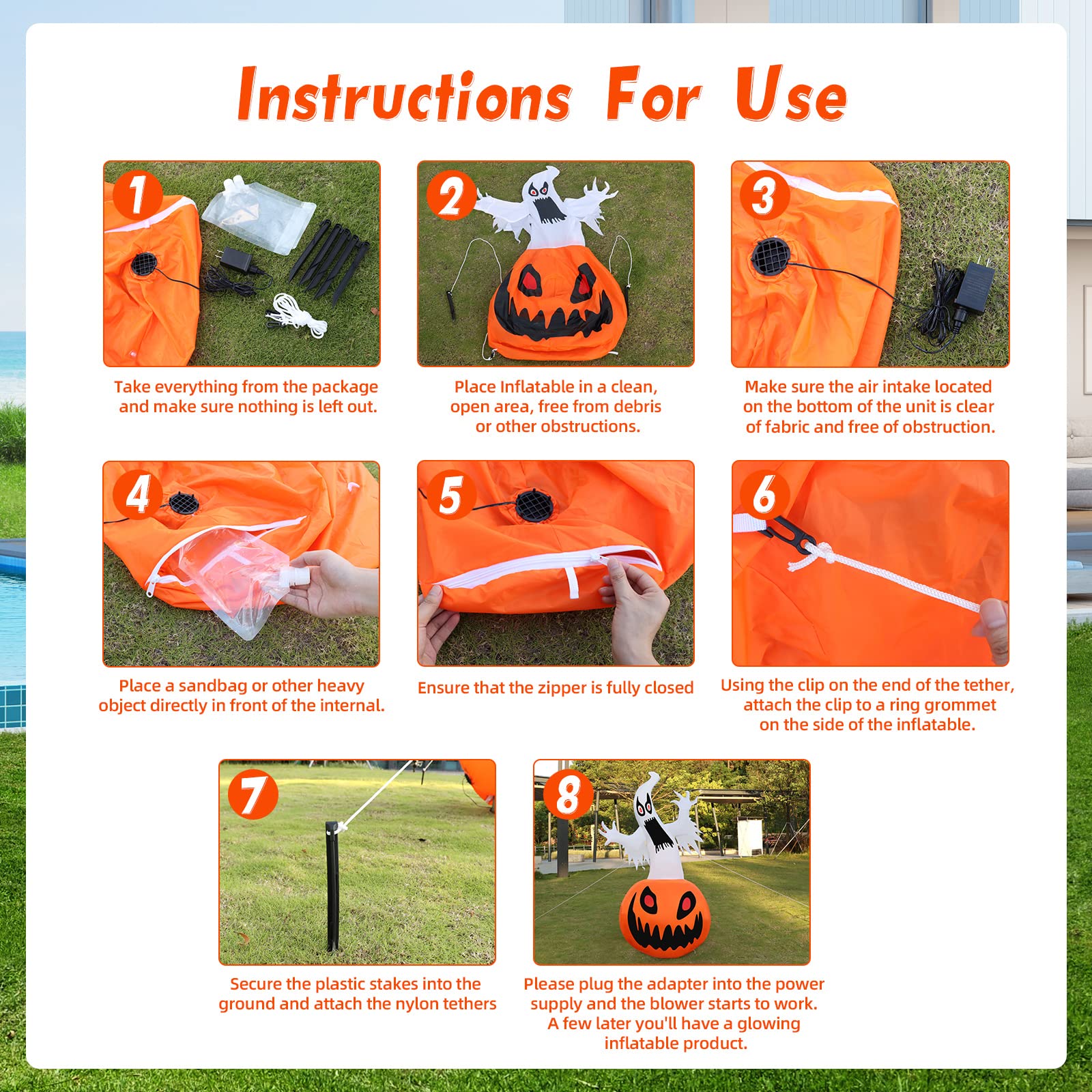 Instructions For Use

1

Take everything from the package and make sure nothing is left out.

2

Place Inflatable in a clean, open area, free from debris or other obstructions.

3

Make sure the air intake located on the bottom of the unit is clear of fabric and free of obstruction.

4

Place a sandbag or other heavy object directly in front of the internal.

5

Ensure that the zipper is fully closed

6

Using the clip on the end of the tether, attach the clip to a ring grommet on the side of the inflatable.

7

Secure the plastic stakes into the ground and attach the nylon tethers

8

Please plug the adapter into the power supply and the blower starts to work. A few later you'll have a glowing inflatable product.