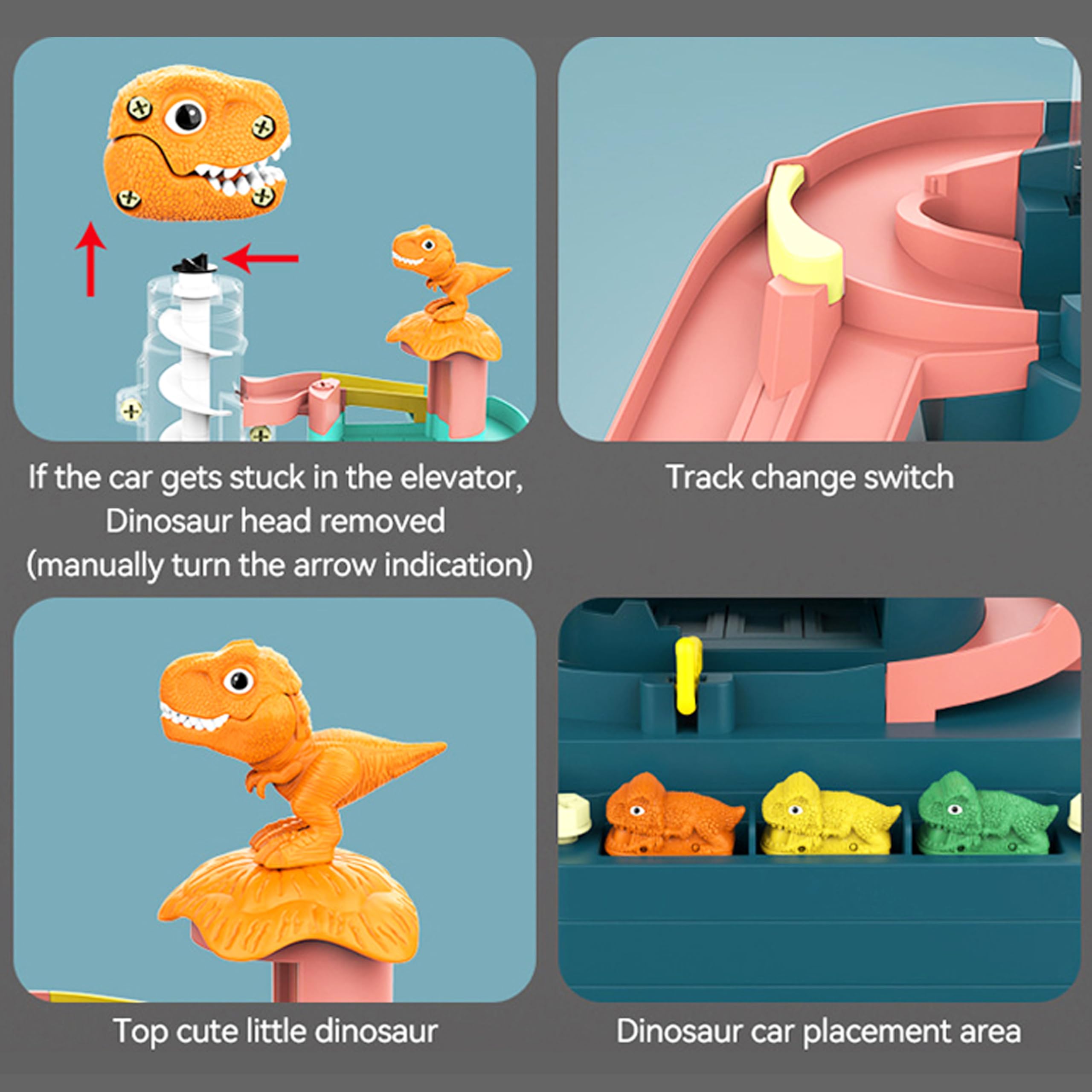 If the car gets stuck in the elevator, Dinosaur head removed (manually turn the arrow indication)

Track change switch

Top cute little dinosaur

Dinosaur car placement area