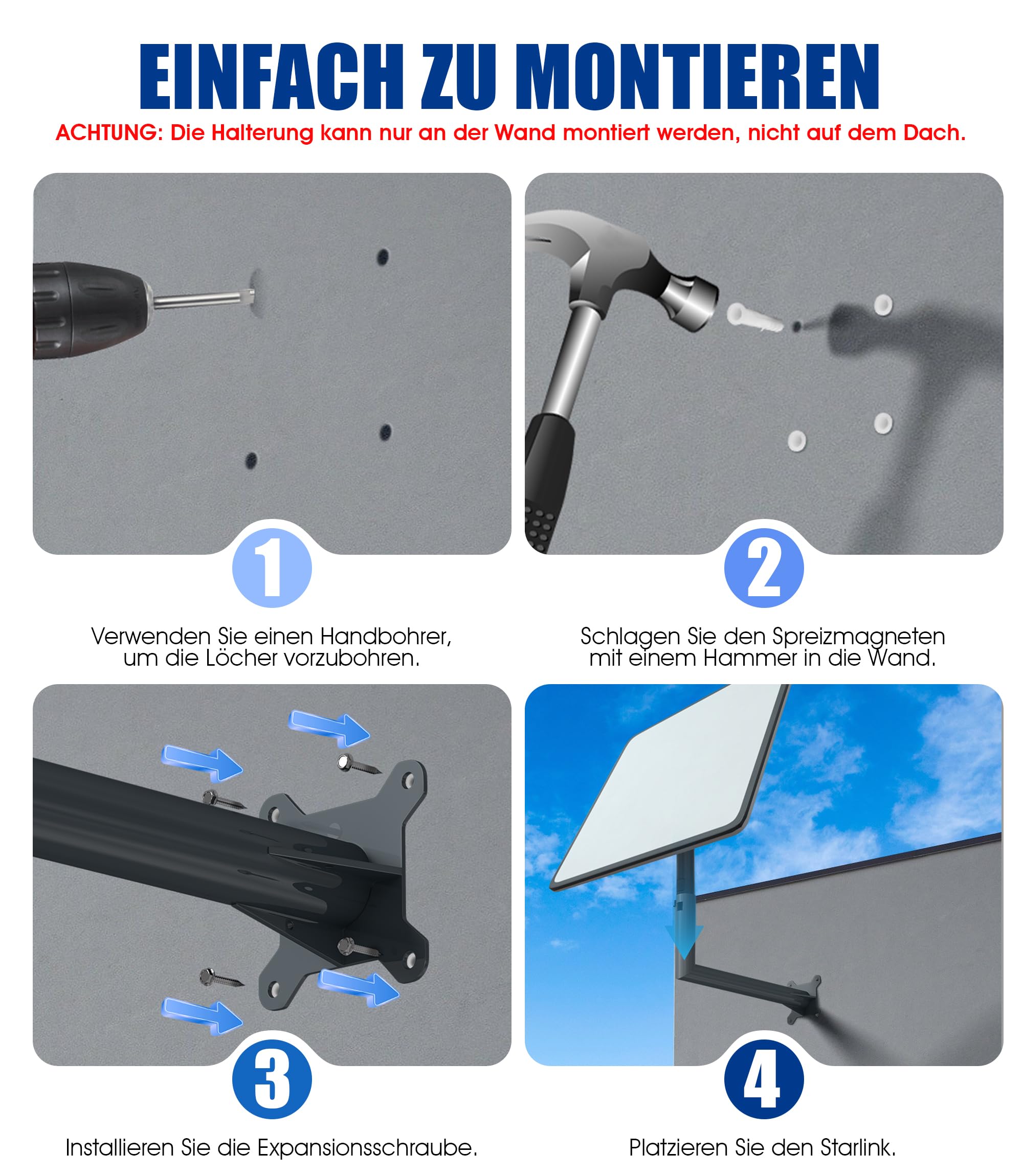 EINFACH ZU MONTIEREN

ACHTUNG: Die Halterung kann nur an der Wand montiert werden, nicht auf dem Dach.

1

Verwenden Sie einen Handbohrer, um die Löcher vorzubohren.

2

Schlagen Sie den Spreizmagneten mit einem Hammer in die Wand.

3

Installieren Sie die Expansionsschraube.

4

Platzieren Sie den Starlink.