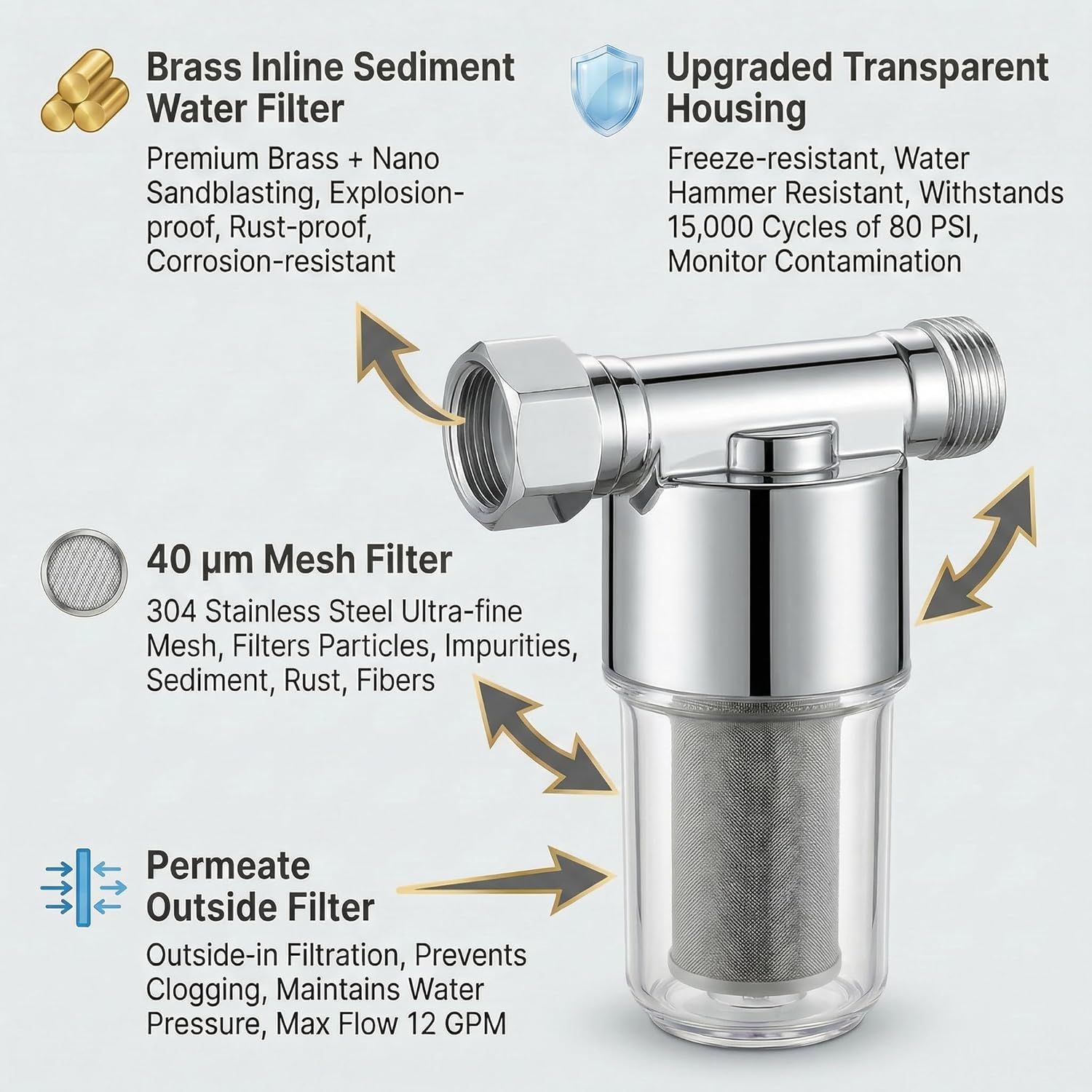 Brass Inline Sediment Water Filter

Premium Brass + Nano Sandblasting, Explosion-proof, Rust-proof, Corrosion-resistant

Upgraded Transparent Housing

Freeze-resistant, Water Hammer Resistant, Withstands 15,000 Cycles of 80 PSI, Monitor Contamination

40 μm Mesh Filter

304 Stainless Steel Ultra-fine Mesh, Filters Particles, Impurities, Sediment, Rust, Fibers

Permeate Outside Filter

Outside-in Filtration, Prevents Clogging, Maintains Water Pressure, Max Flow 12 GPM