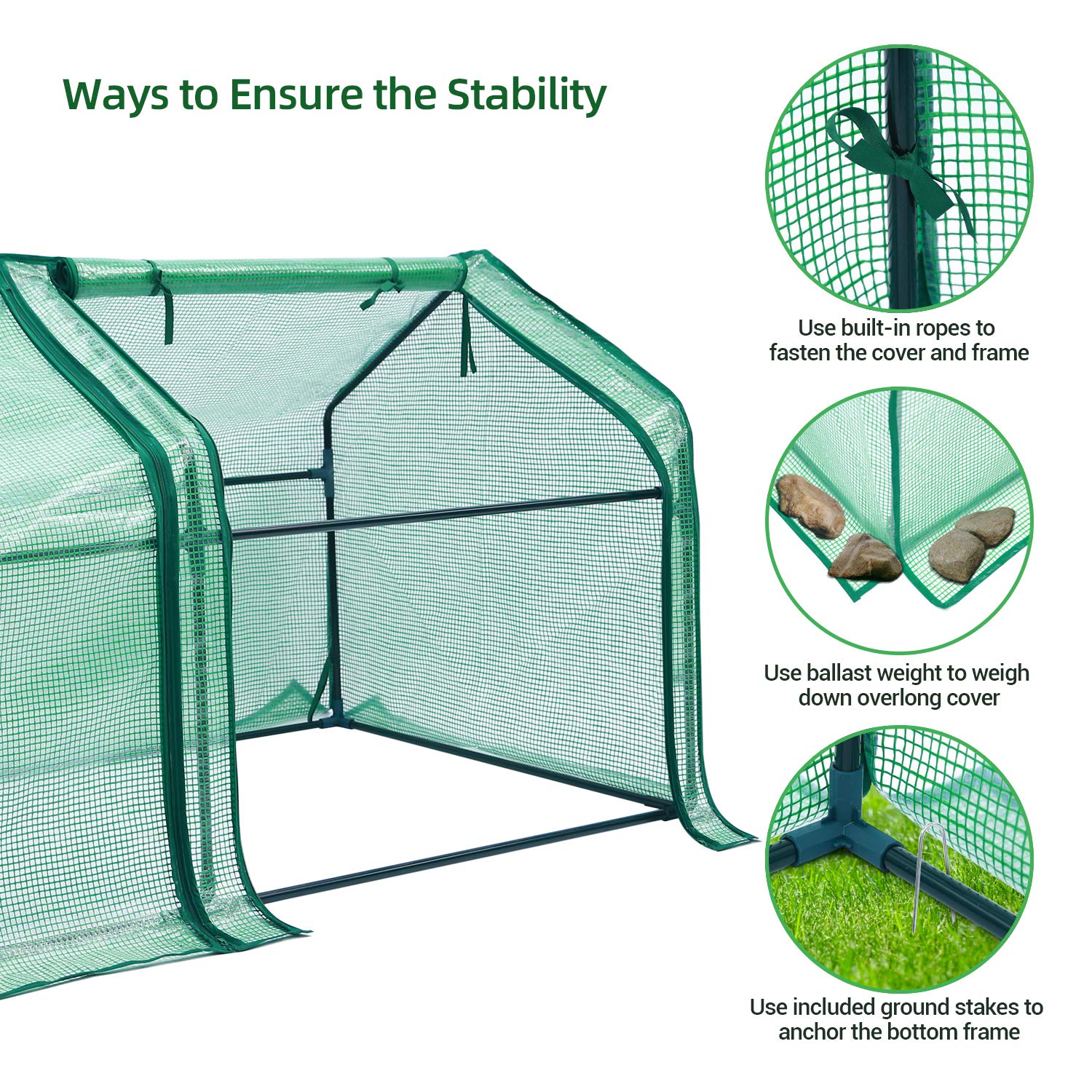 Ways to Ensure the Stability

Use built-in ropes to fasten the cover and frame

Use ballast weight to weigh down overlong cover

Use included ground stakes to anchor the bottom frame