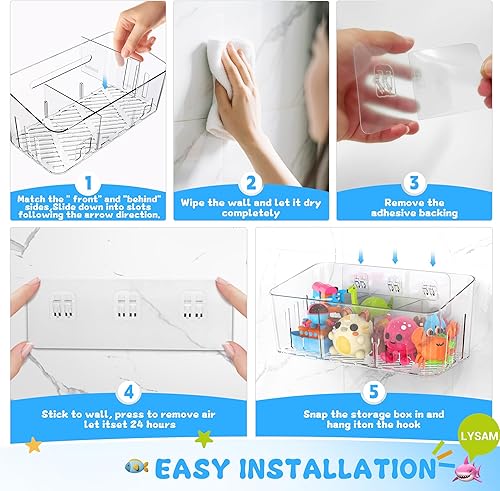 1
Match the " front" and "behind" sides,Slide down into slots following the arrow direction.

2
Wipe the wall and let it dry completely

3
Remove the adhesive backing

4
Stick to wall, press to remove air let itset 24 hours

5
Snap the storage box in and hang iton the hook

LYSAM

EASY INSTALLATION