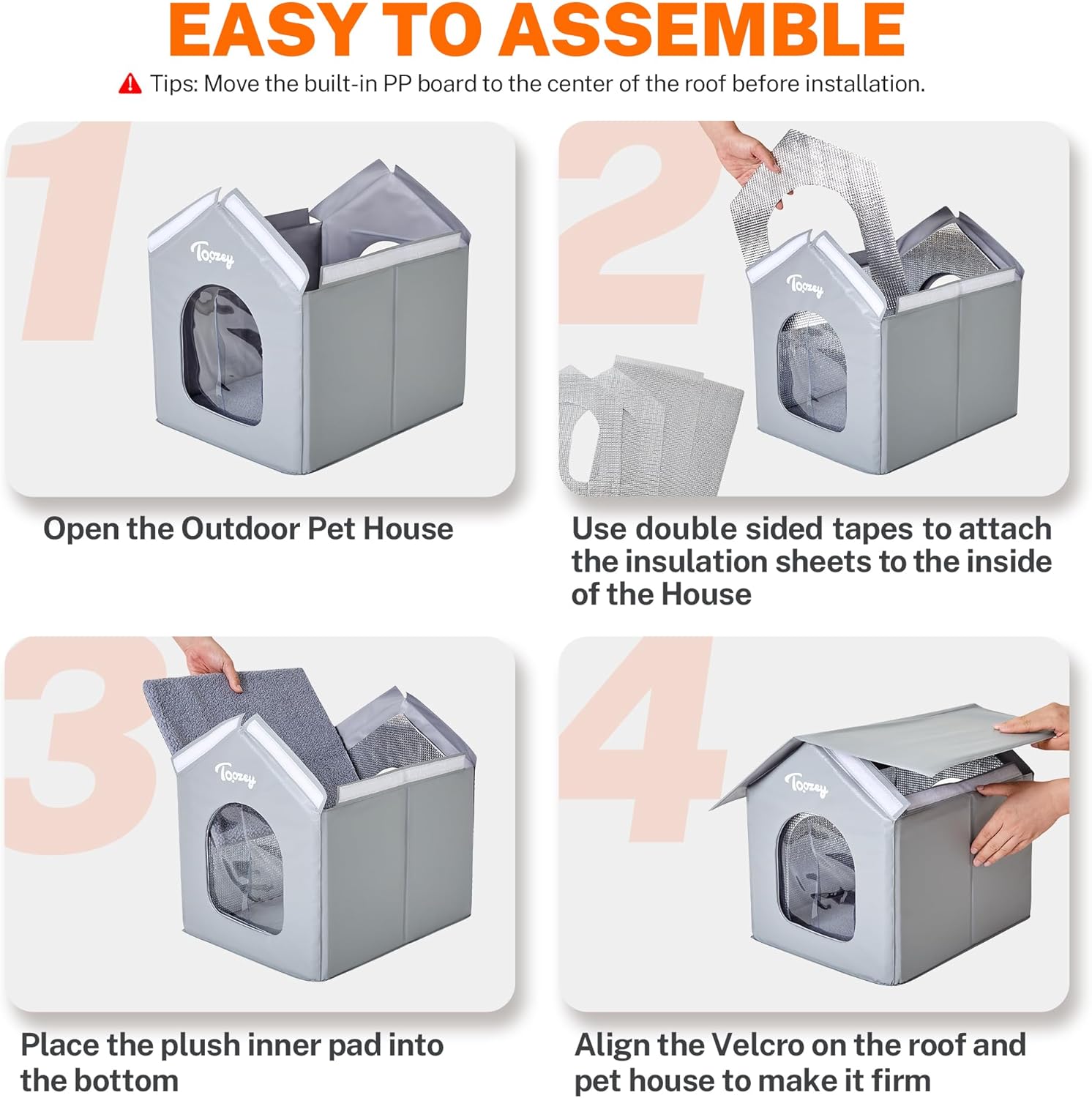 EASY TO ASSEMBLE

Tips: Move the built-in PP board to the center of the roof before installation.

1

Toozey

Open the Outdoor Pet House

2

Toozey

Use double sided tapes to attach the insulation sheets to the inside of the House

3

Toozey

Place the plush inner pad into the bottom

4

Toozey

Align the Velcro on the roof and pet house to make it firm