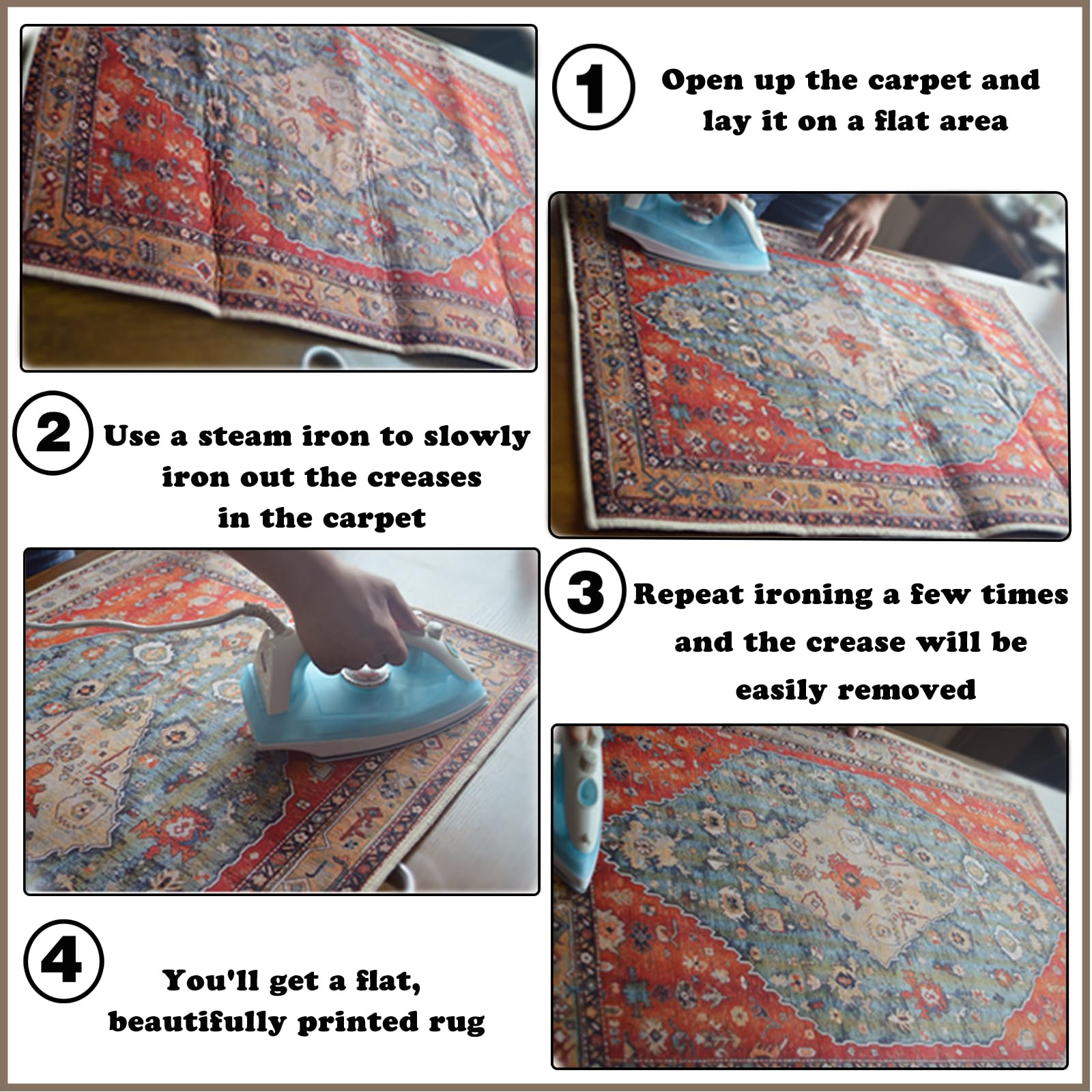 1 Open up the carpet and lay it on a flat area

2 Use a steam iron to slowly iron out the creases in the carpet

3 Repeat ironing a few times and the crease will be easily removed

4 You'll get a flat, beautifully printed rug