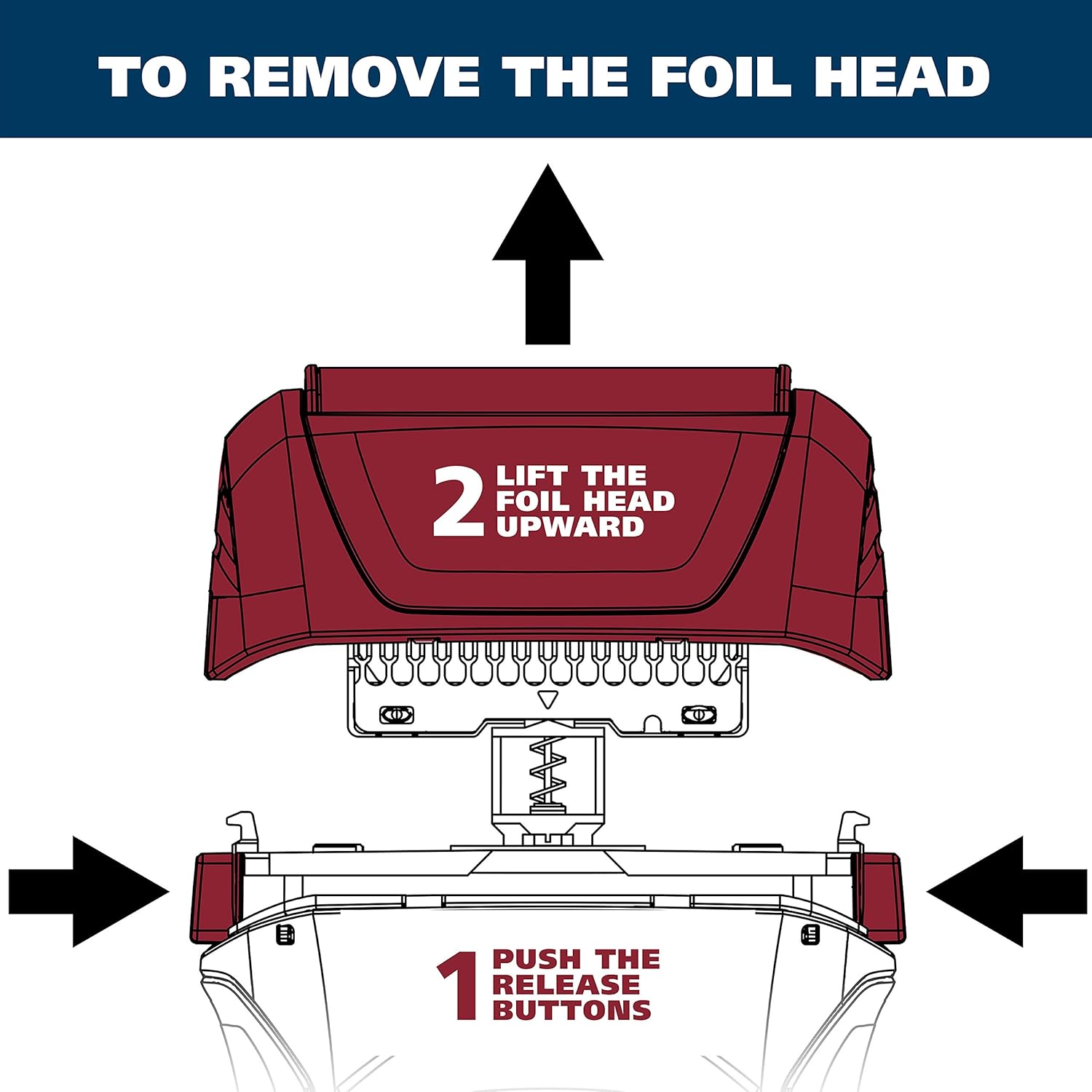 TO REMOVE THE FOIL HEAD

2 LIFT THE FOIL HEAD UPWARD

1 PUSH THE RELEASE BUTTONS