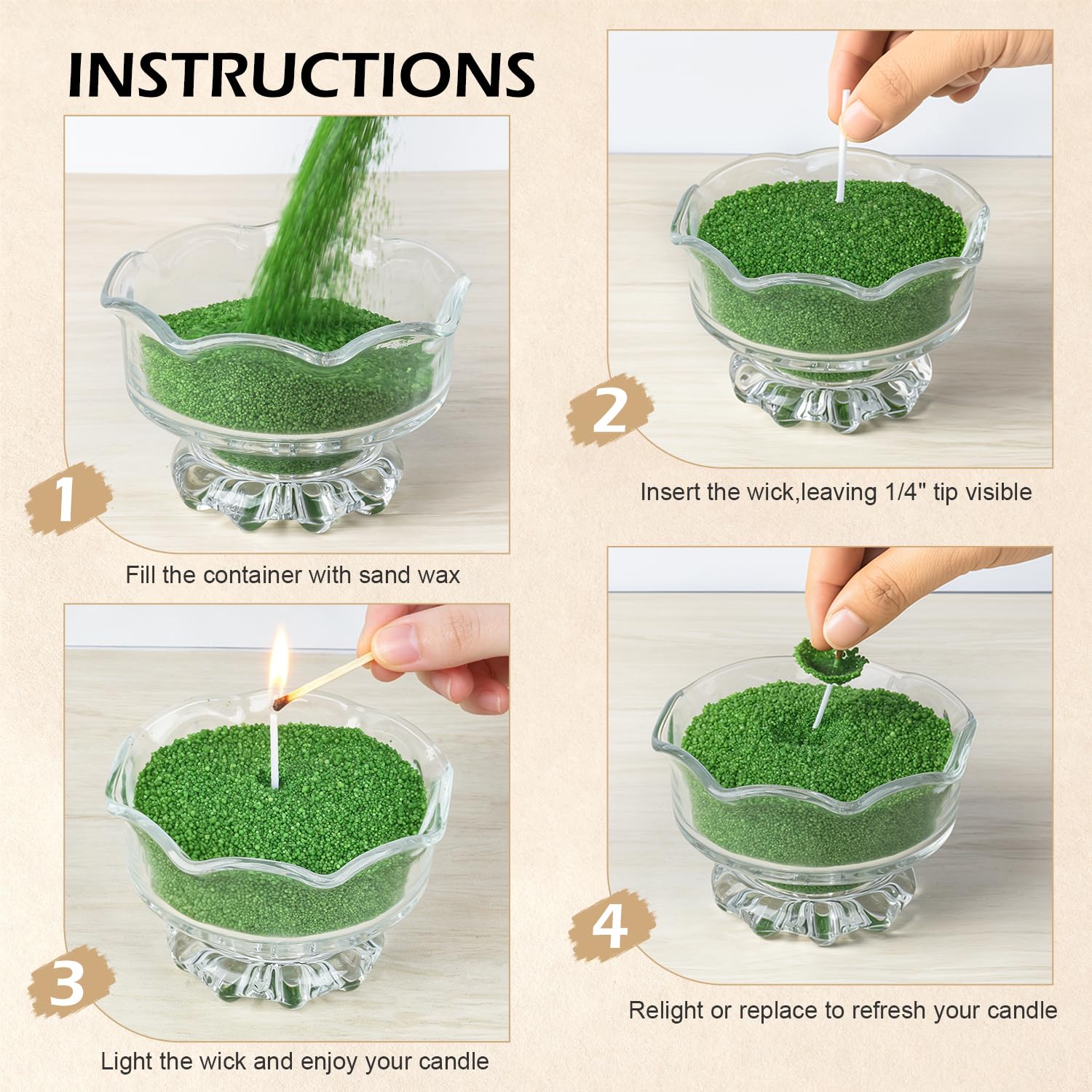 INSTRUCTIONS

1

Fill the container with sand wax

2

Insert the wick,leaving 1/4" tip visible

3

Light the wick and enjoy your candle

4

Relight or replace to refresh your candle