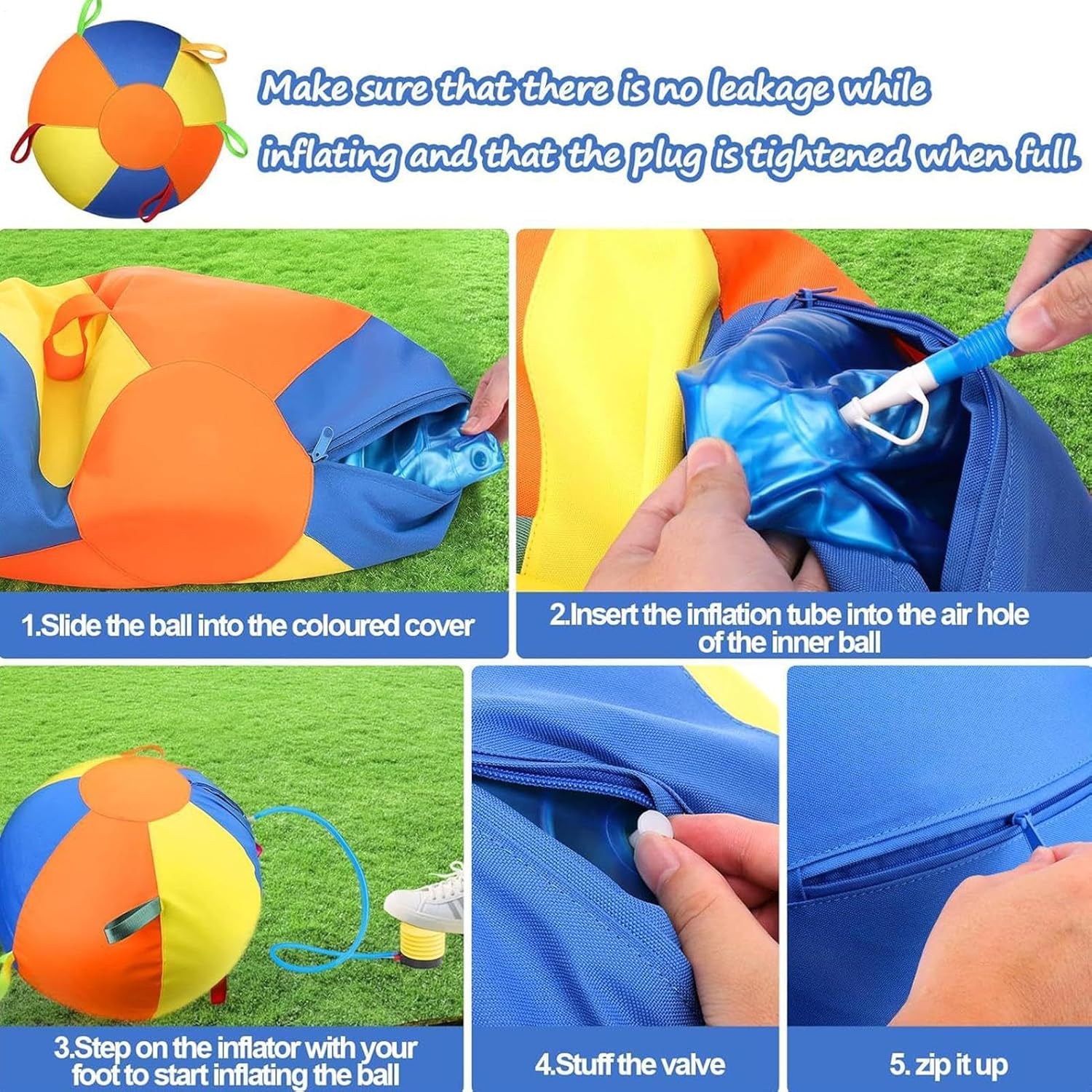 Make sure that there is no leakage while inflating and that the plug is tightened when full.

1.Slide the ball into the coloured cover

2.Insert the inflation tube into the air hole of the inner ball

3.Step on the inflator with your foot to start inflating the ball

4.Stuff the valve

5. zip it up