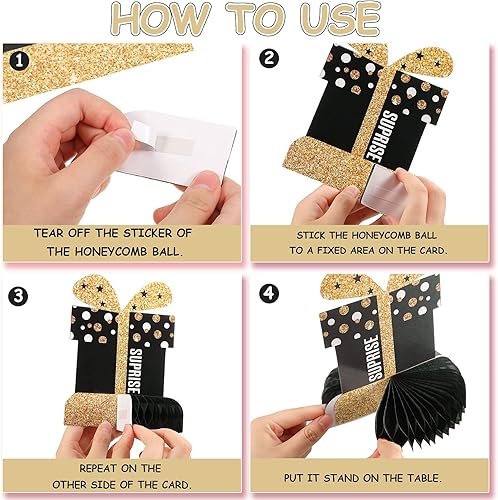 HOW TO USE

1

TEAR OFF THE STICKER OF THE HONEYCOMB BALL.

2

SUPRISE

STICK THE HONEYCOMB BALL TO A FIXED AREA ON THE CARD.

3

SUPRISE

REPEAT ON THE OTHER SIDE OF THE CARD.

4

SUPRISE

PUT IT STAND ON THE TABLE.