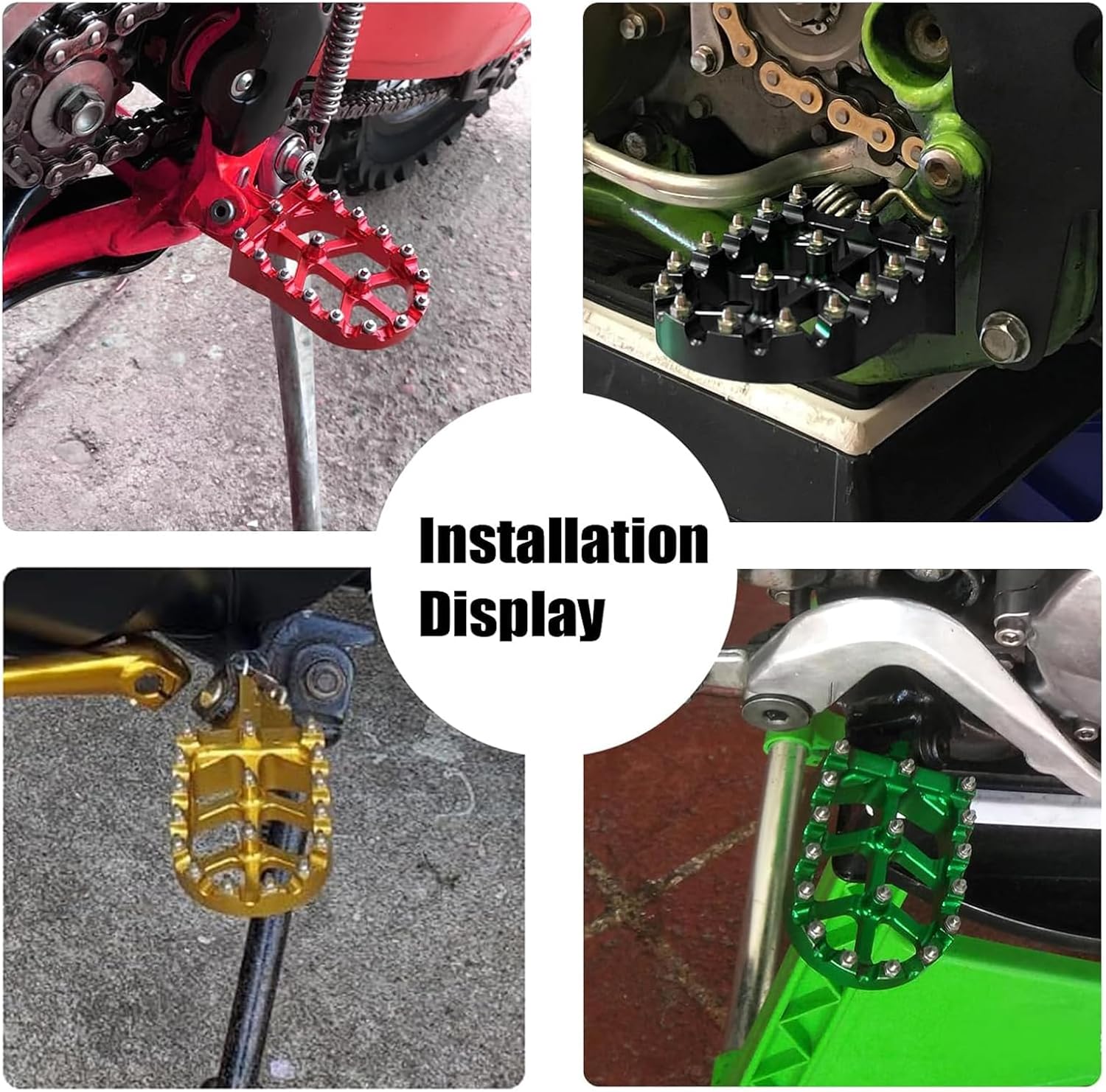 Installation Display