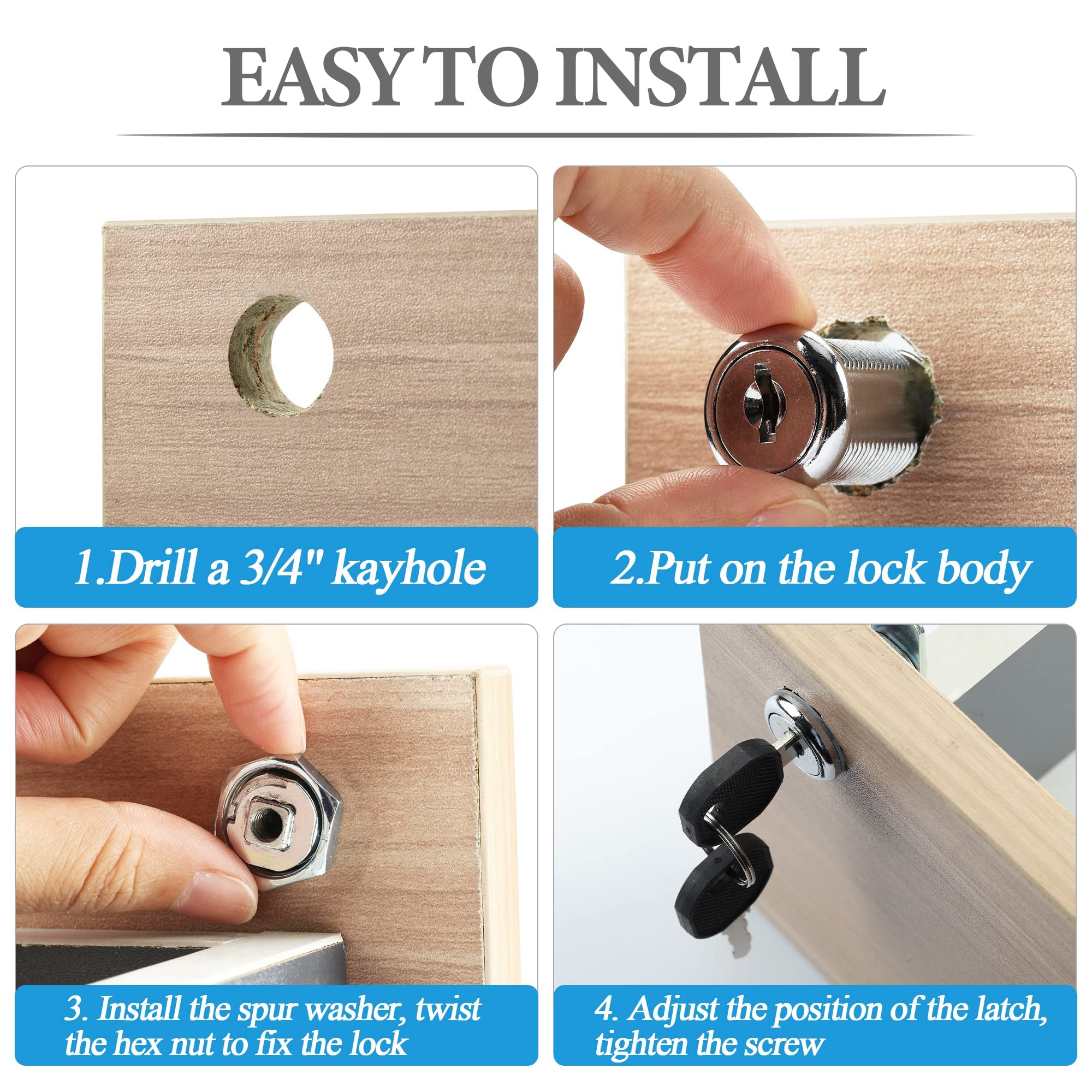 EASY TO INSTALL

1.Drill a 3/4" kayhole

2.Put on the lock body

3. Install the spur washer, twist the hex nut to fix the lock

4. Adjust the position of the latch, tighten the screw